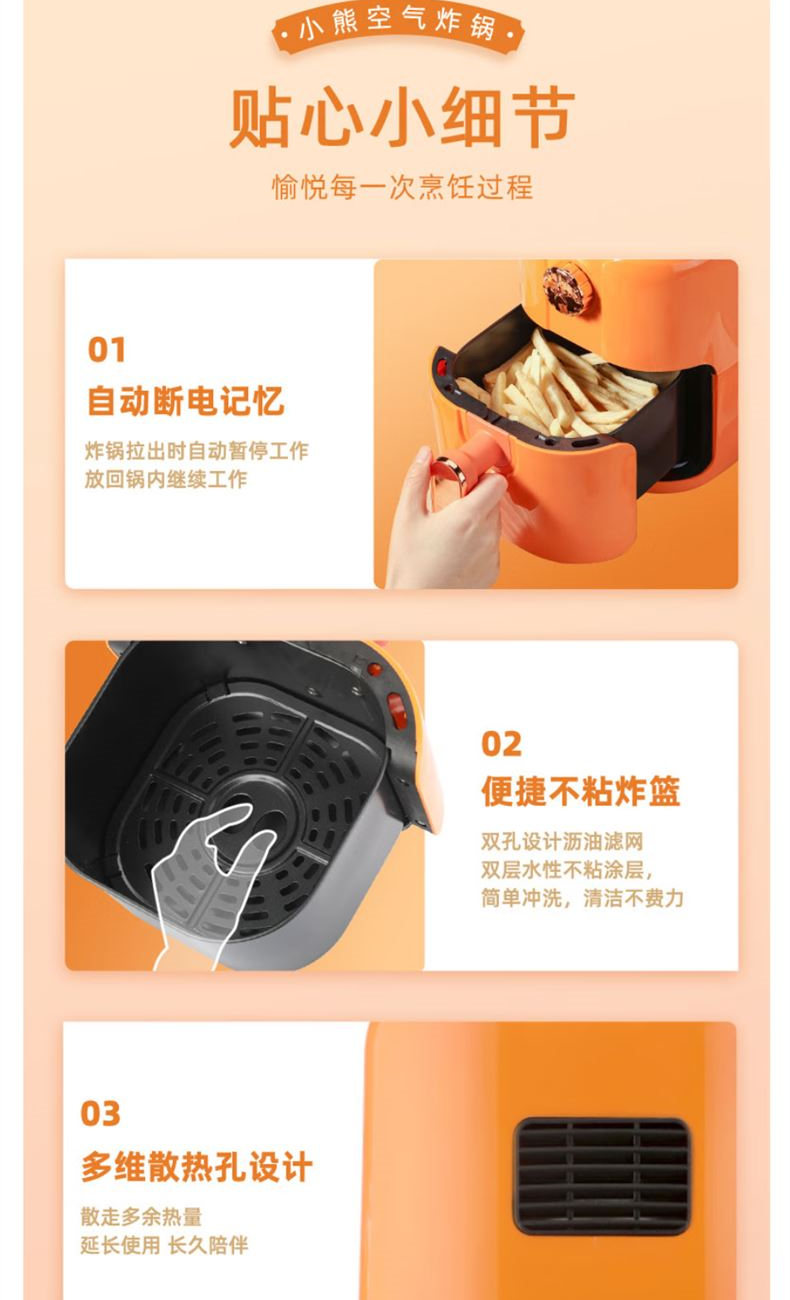 小熊空气炸锅

贴心小细节

愉悦每一次烹饪过程

01

自动断电记忆

炸锅拉出时自动暂停工作
放回锅内继续工作

02

便捷不粘炸篮

双孔设计沥油滤网
双层水性不粘涂层，
简单冲洗，清洁不费力

03

多维散热孔设计

散走多余热量
延长使用 长久陪伴