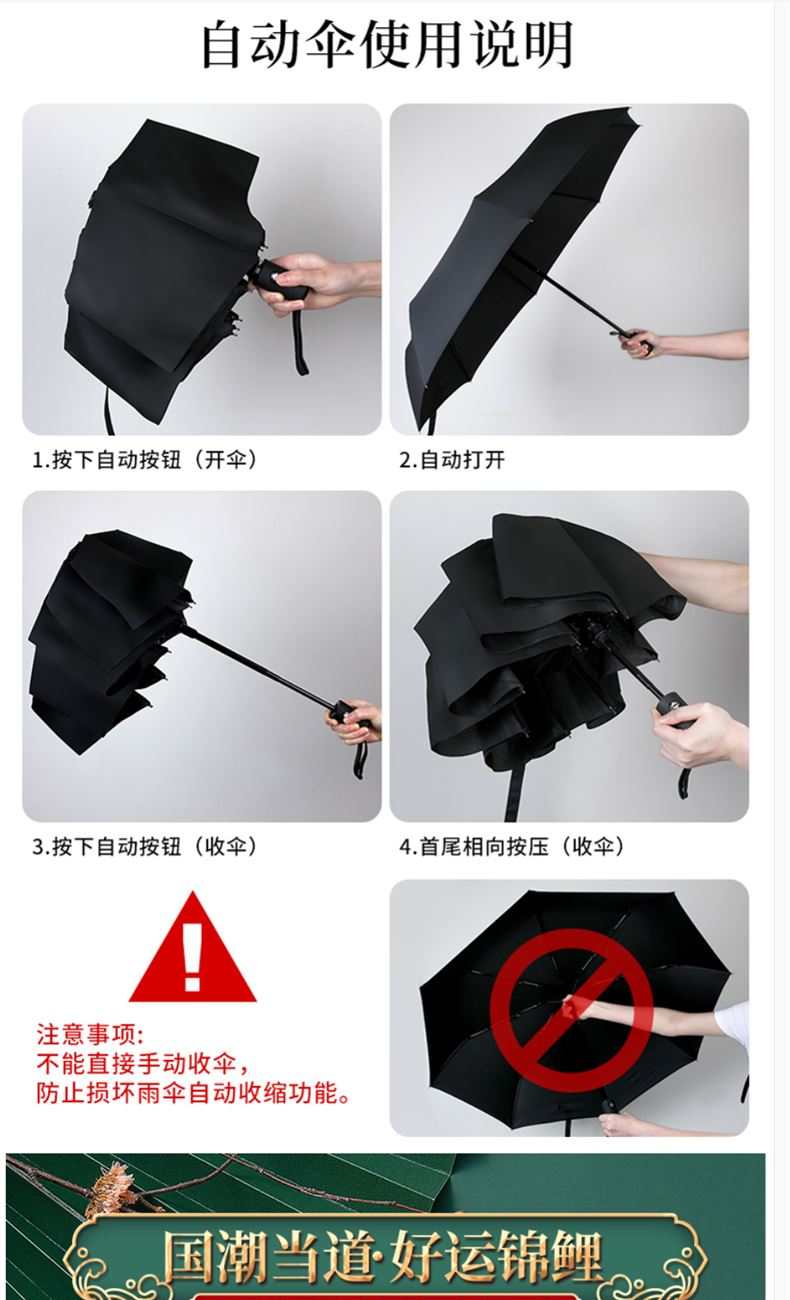 自动伞使用说明

1.按下自动按钮（开伞）

2.自动打开

3.按下自动按钮（收伞）

4.首尾相向按压（收伞）

!

注意事项:
不能直接手动收伞，
防止损坏雨伞自动收缩功能。

国潮当道·好运锦鲤