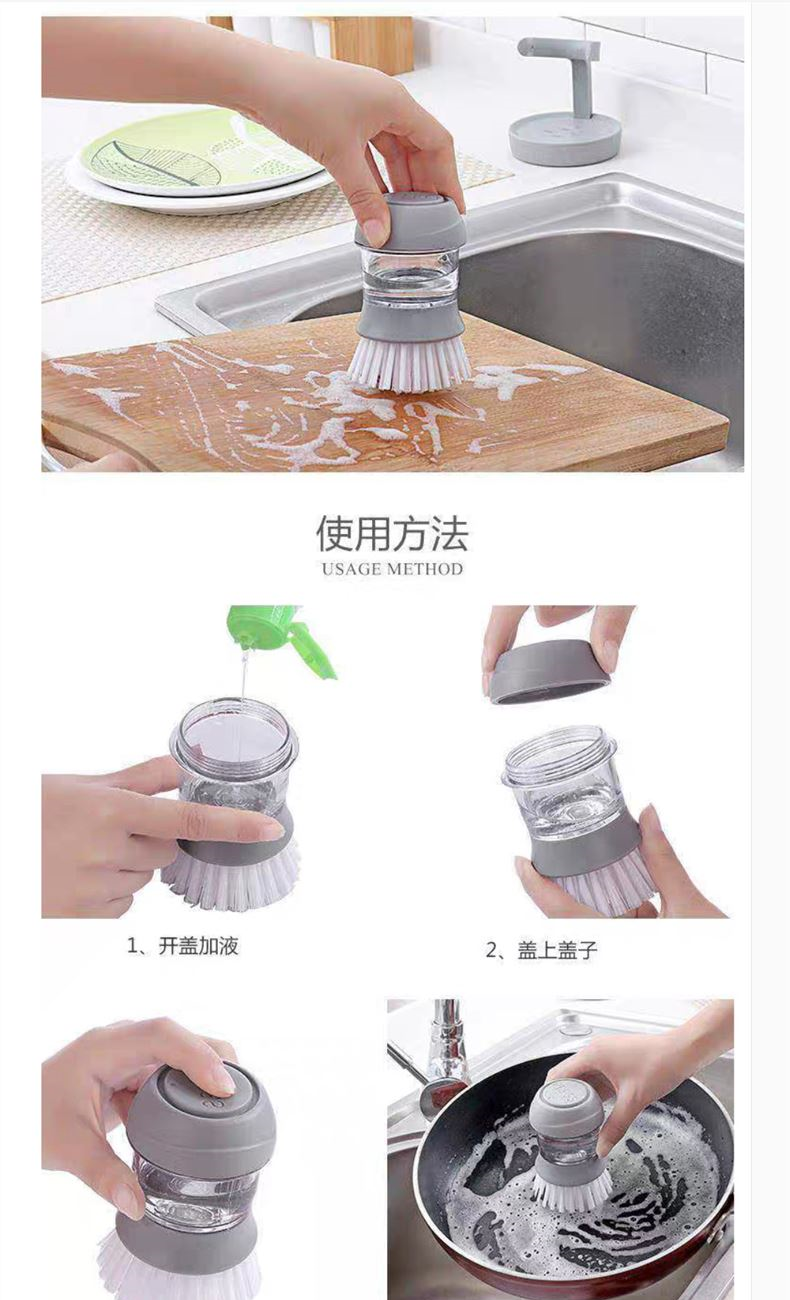 使用方法
USAGE METHOD

1、开盖加液

2、盖上盖子