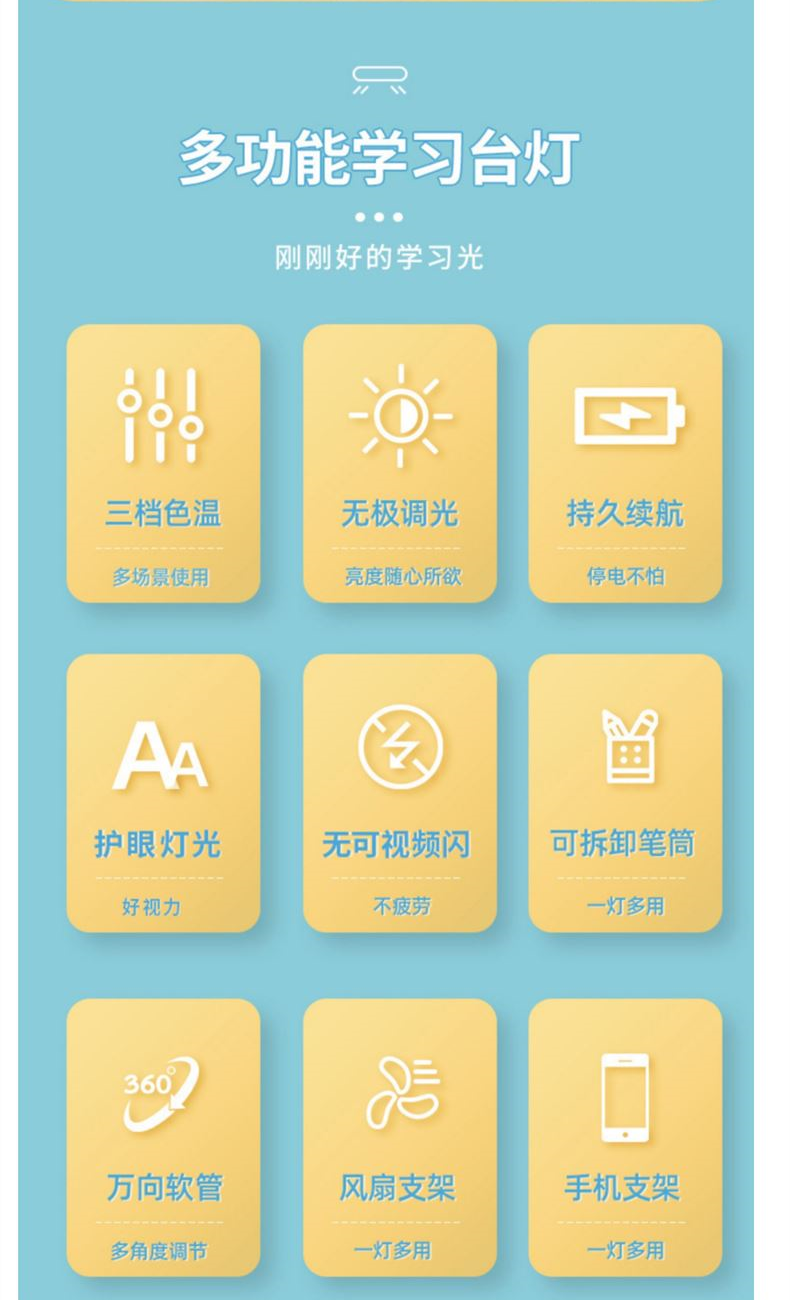 多功能学习台灯

刚刚好的学习光

三档色温
多场景使用

无极调光
亮度随心所欲

持久续航
停电不怕

AA

护眼灯光
好视力

无可视频闪
不疲劳

可拆卸笔筒
一灯多用

360°

万向软管
多角度调节

风扇支架
一灯多用

手机支架
一灯多用