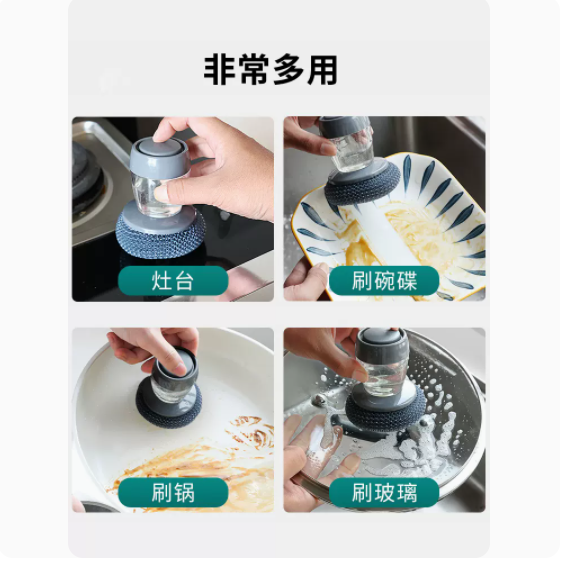 非常多用

灶台

刷碗碟

刷锅

刷玻璃