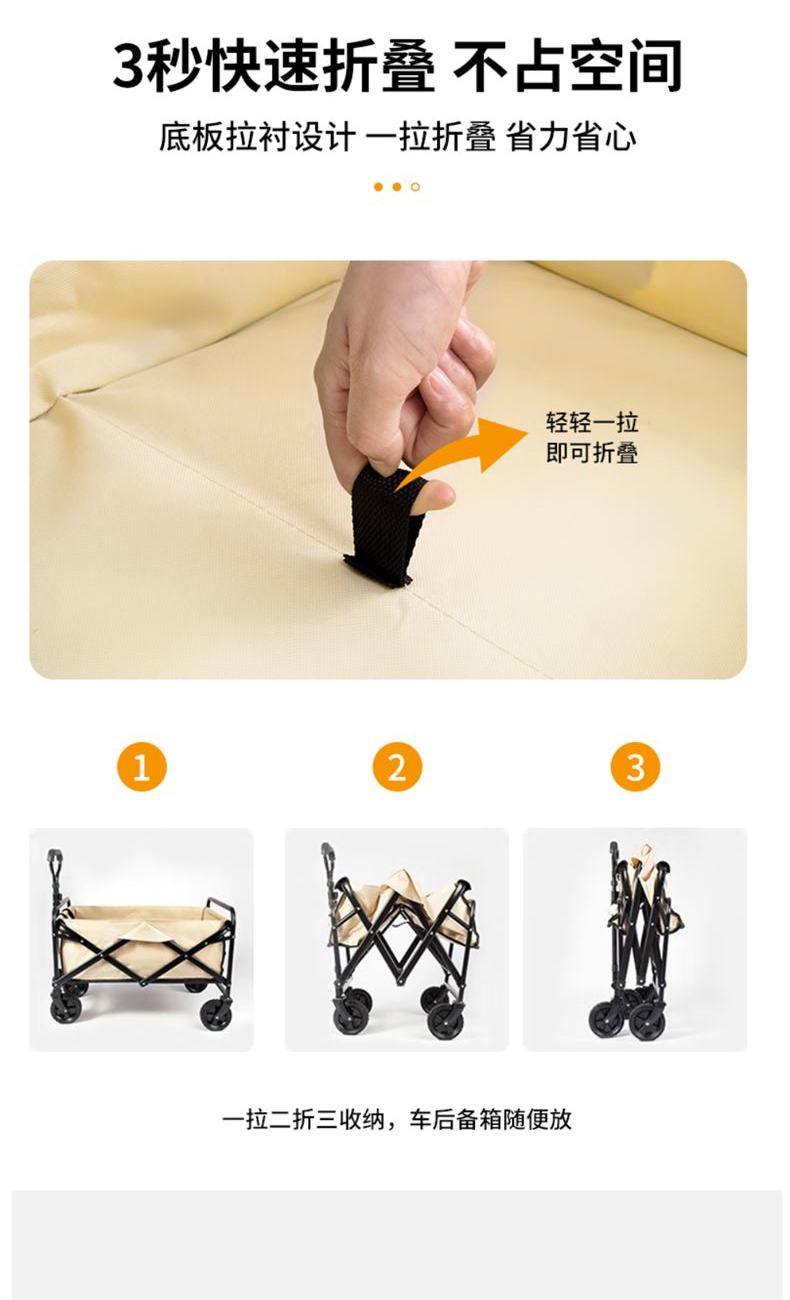 3秒快速折叠 不占空间

底板拉衬设计 一拉折叠 省力省心

轻轻一拉
即可折叠

1

2

3

一拉二折三收纳，车后备箱随便放