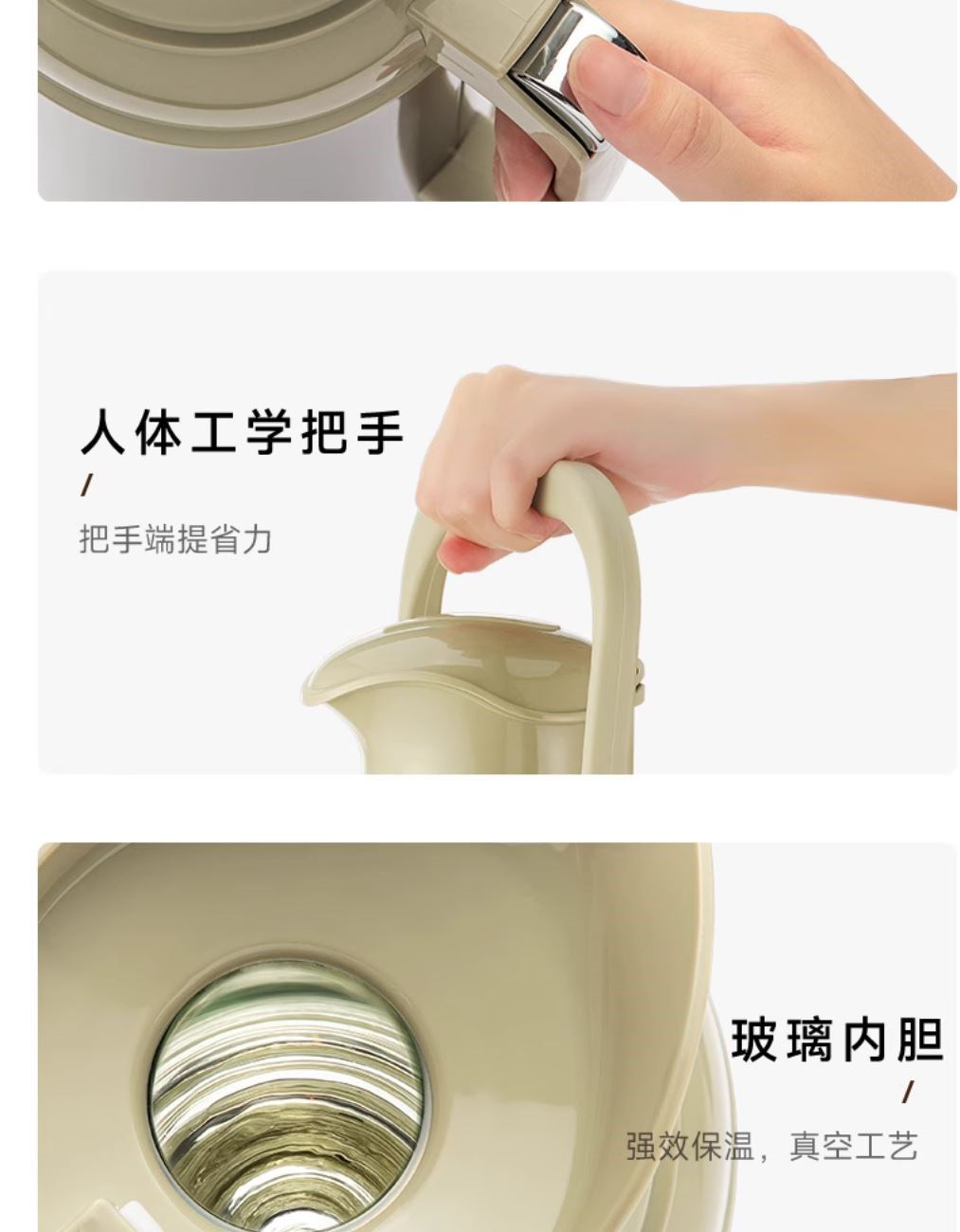 人体工学把手

/

把手端提省力

玻璃内胆

/

强效保温，真空工艺