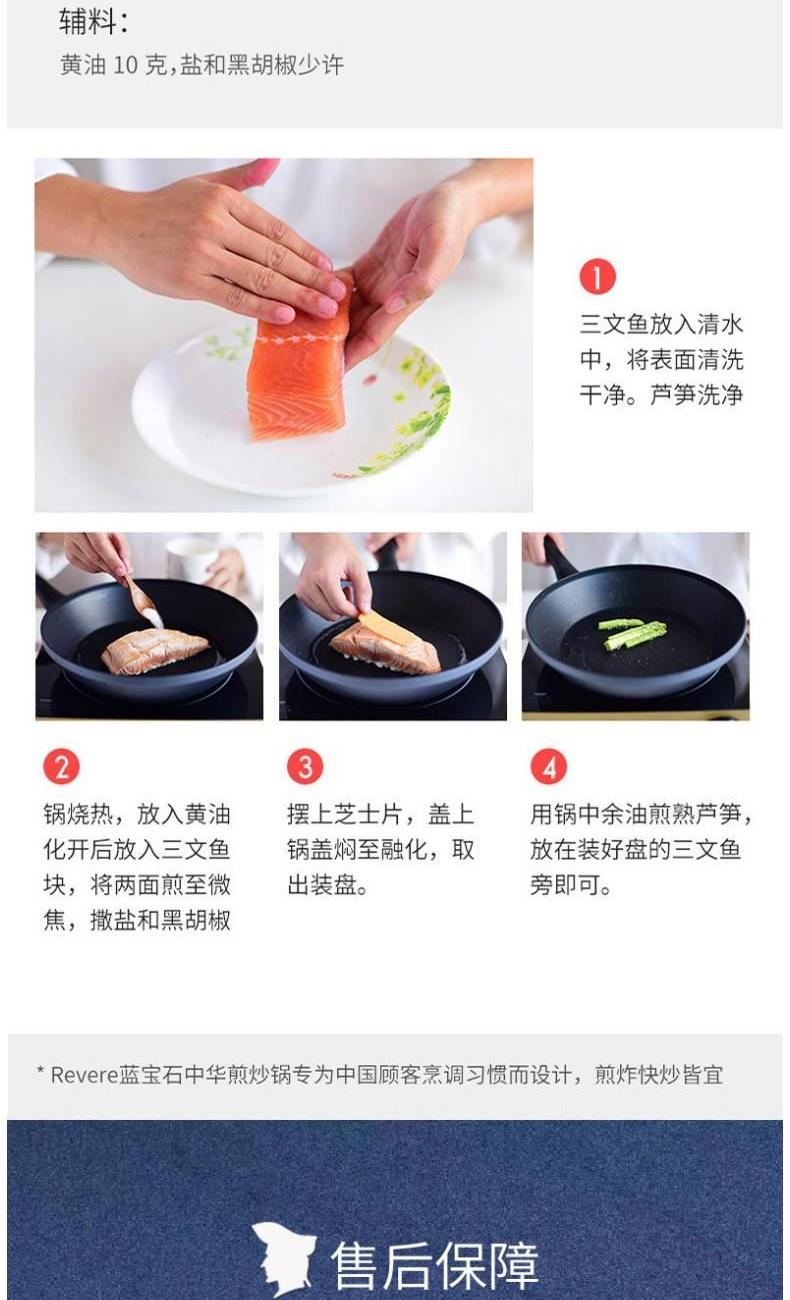 辅料：
黄油 10 克，盐和黑胡椒少许

1
三文鱼放入清水中，将表面清洗干净。芦笋洗净

2
锅烧热，放入黄油化开后放入三文鱼块，将两面煎至微焦，撒盐和黑胡椒

3
摆上芝士片，盖上锅盖焖至融化，取出装盘。

4
用锅中余油煎熟芦笋，放在装好盘的三文鱼旁即可。

* Revere蓝宝石中华煎炒锅专为中国顾客烹调习惯而设计，煎炸快炒皆宜

售后保障