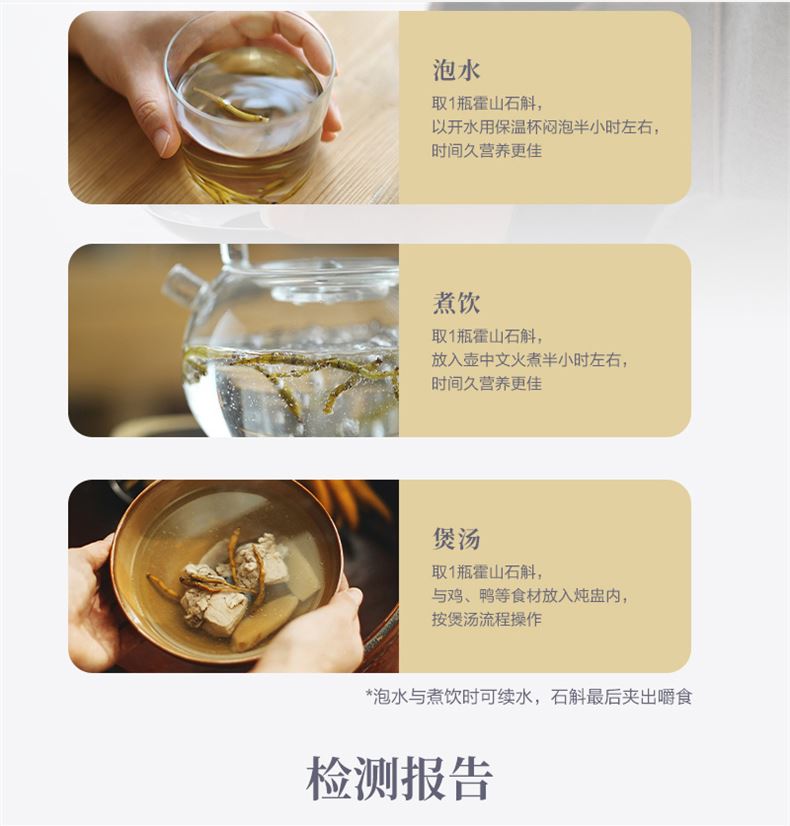 泡水
取1瓶霍山石斛，
以开水用保温杯闷泡半小时左右，
时间久营养更佳

煮饮
取1瓶霍山石斛，
放入壶中文火煮半小时左右，
时间久营养更佳

煲汤
取1瓶霍山石斛，
与鸡、鸭等食材放入炖盅内，
按煲汤流程操作

*泡水与煮饮时可续水，石斛最后夹出嚼食

检测报告