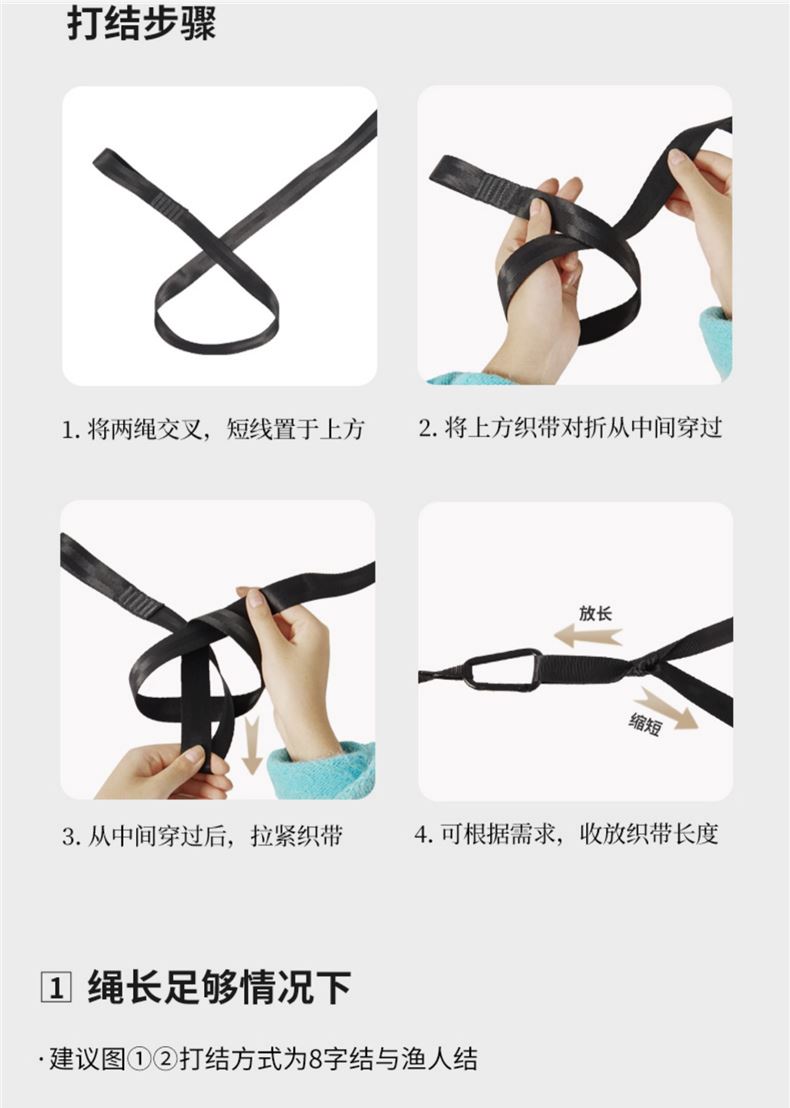 打结步骤

1. 将两绳交叉，短线置于上方

2. 将上方织带对折从中间穿过

3. 从中间穿过后，拉紧织带

放长

缩短

4. 可根据需求，收放织带长度

1 绳长足够情况下

· 建议图①②打结方式为8字结与渔人结