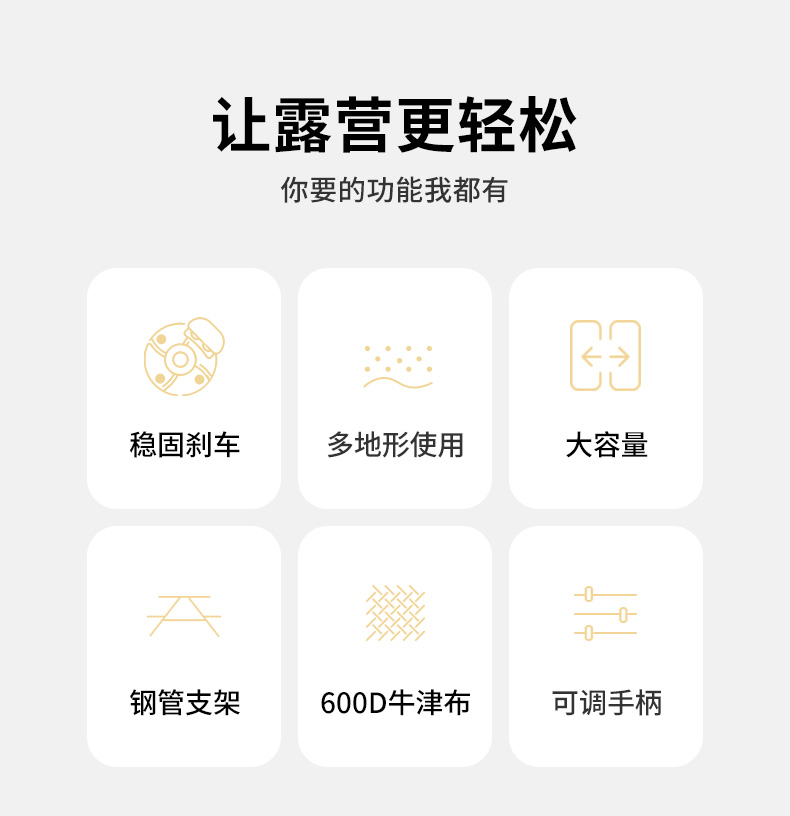 让露营更轻松

你要的功能我都有

稳固刹车

多地形使用

大容量

钢管支架

600D牛津布

可调手柄