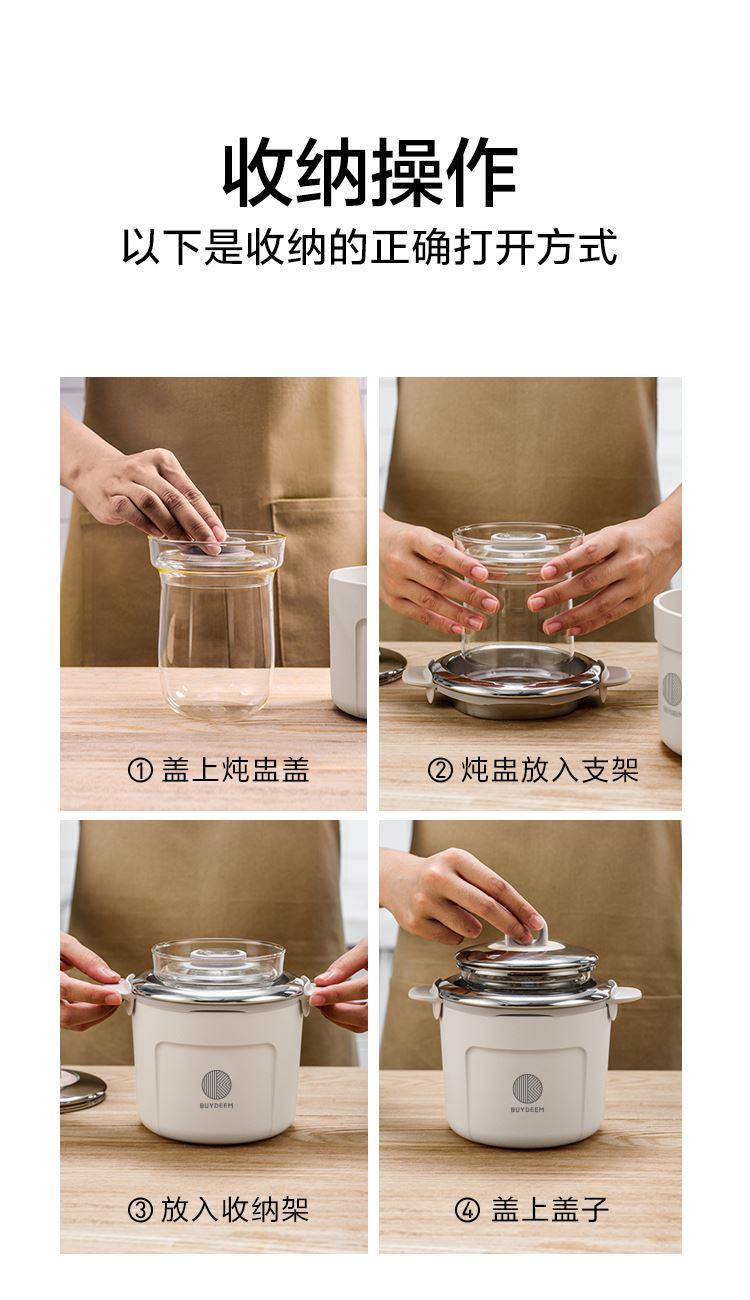 收纳操作

以下是收纳的正确打开方式

① 盖上炖盅盖

② 炖盅放入支架

BUYDEEM

③ 放入收纳架

BUYDEEM

④ 盖上盖子