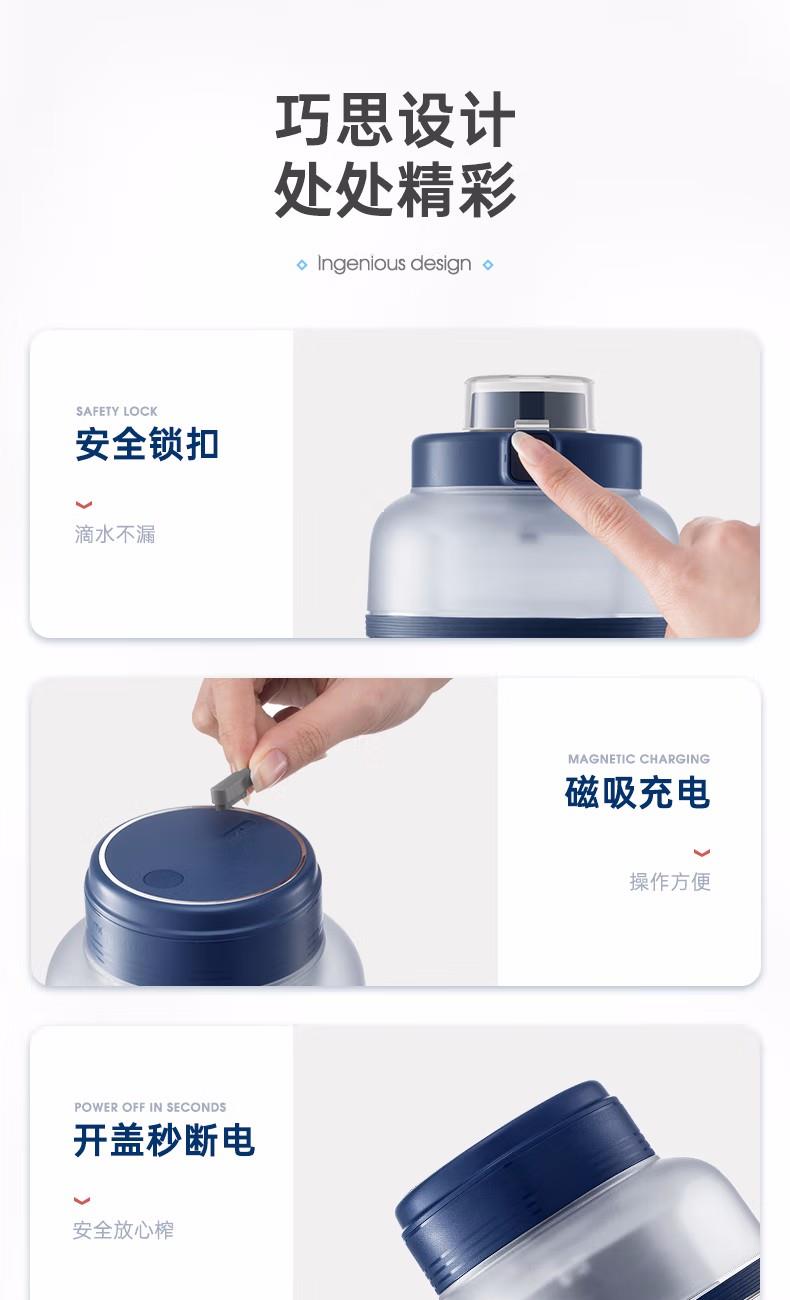 巧思设计
处处精彩

Ingenious design

SAFETY LOCK
安全锁扣

滴水不漏

MAGNETIC CHARGING
磁吸充电

操作方便

POWER OFF IN SECONDS
开盖秒断电

安全放心榨