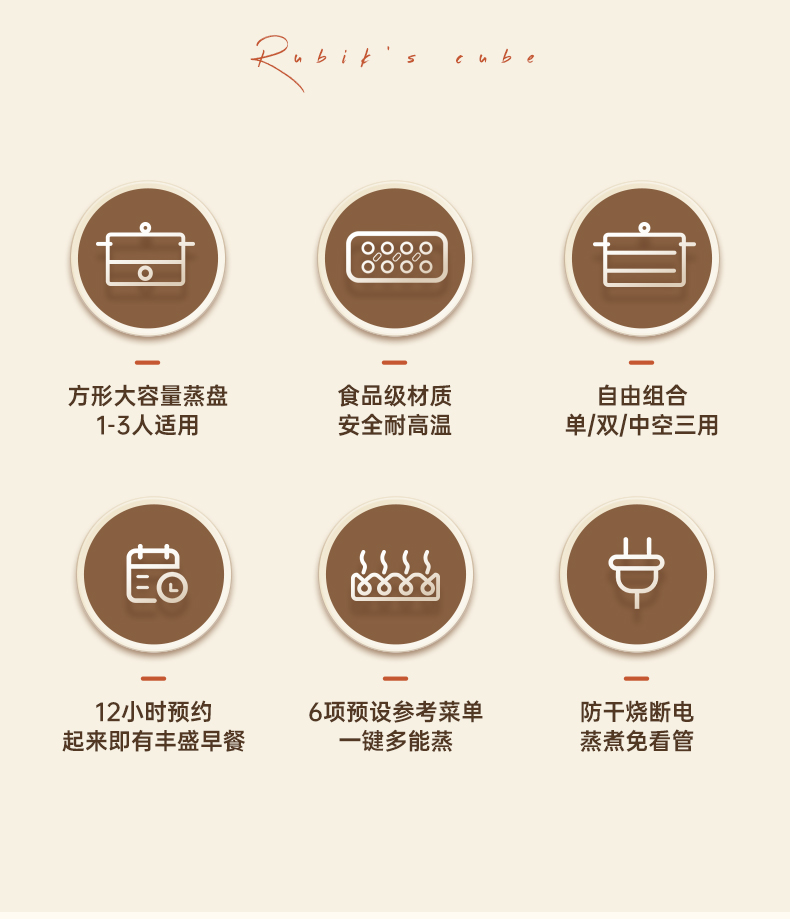 Rubik's cube

方形大容量蒸盘
1-3人适用

食品级材质
安全耐高温

自由组合
单/双/中空三用

12小时预约
起来即有丰盛早餐

6项预设参考菜单
一键多能蒸

防干烧断电
蒸煮免看管