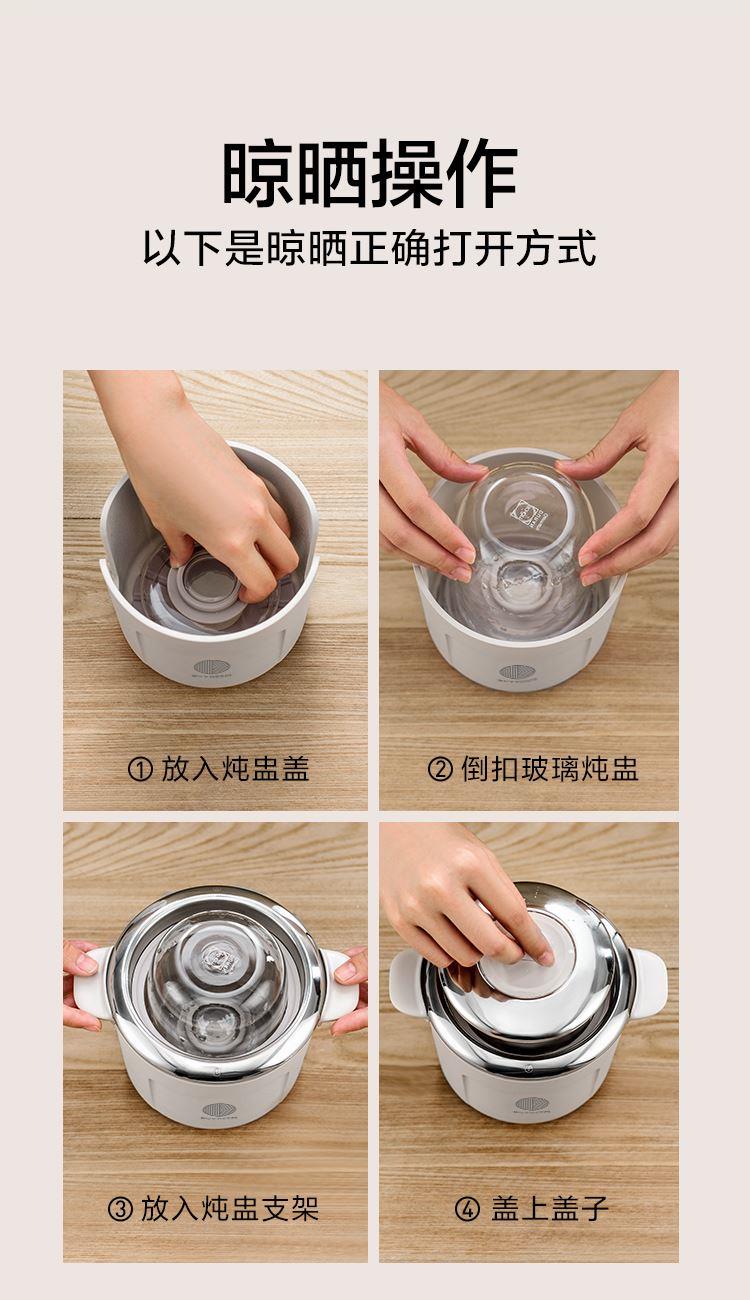 晾晒操作
以下是晾晒正确打开方式

① 放入炖盅盖

② 倒扣玻璃炖盅

③ 放入炖盅支架

④ 盖上盖子