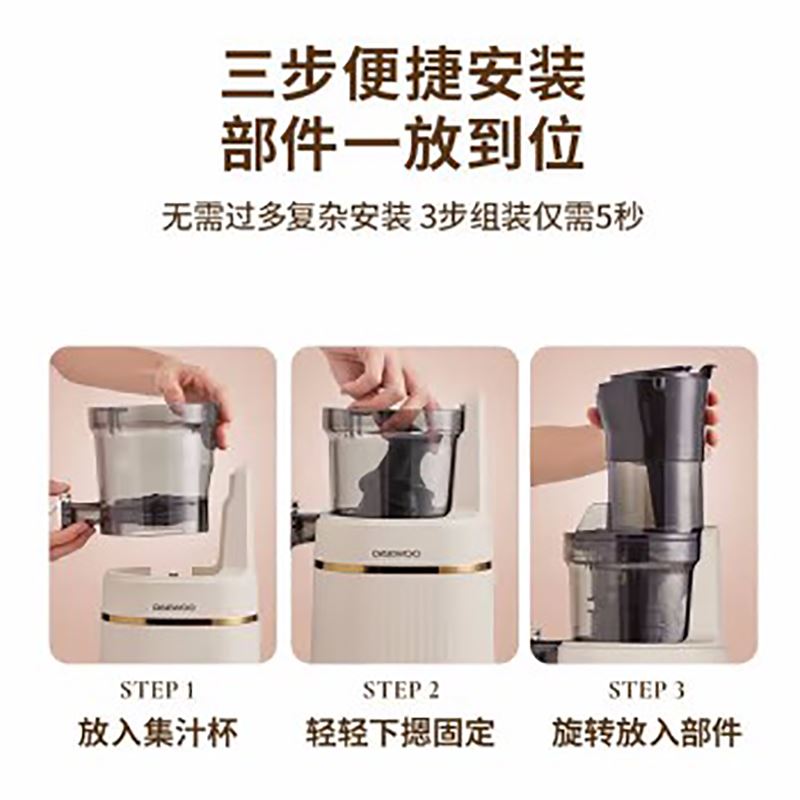 三步便捷安装
部件一放到位

无需过多复杂安装 3步组装仅需5秒

DAEWOO

DAEWOO

STEP 1
放入集汁杯

STEP 2
轻轻下摁固定

STEP 3
旋转放入部件