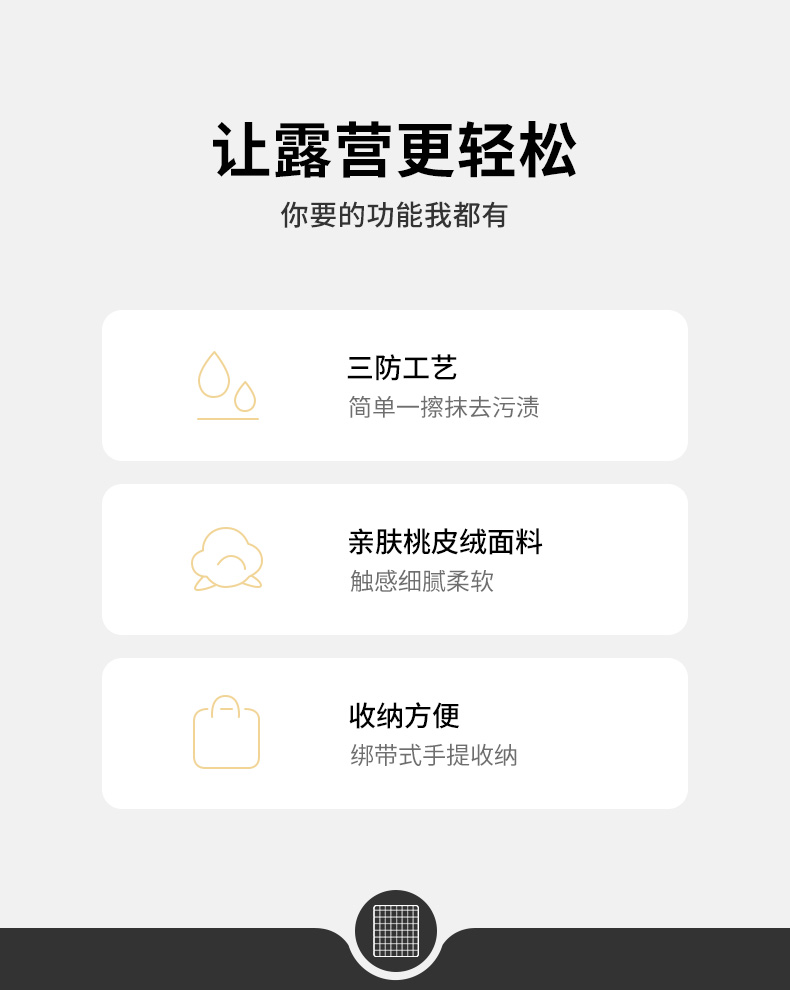 让露营更轻松
你要的功能我都有

三防工艺
简单一擦抹去污渍

亲肤桃皮绒面料
触感细腻柔软

收纳方便
绑带式手提收纳