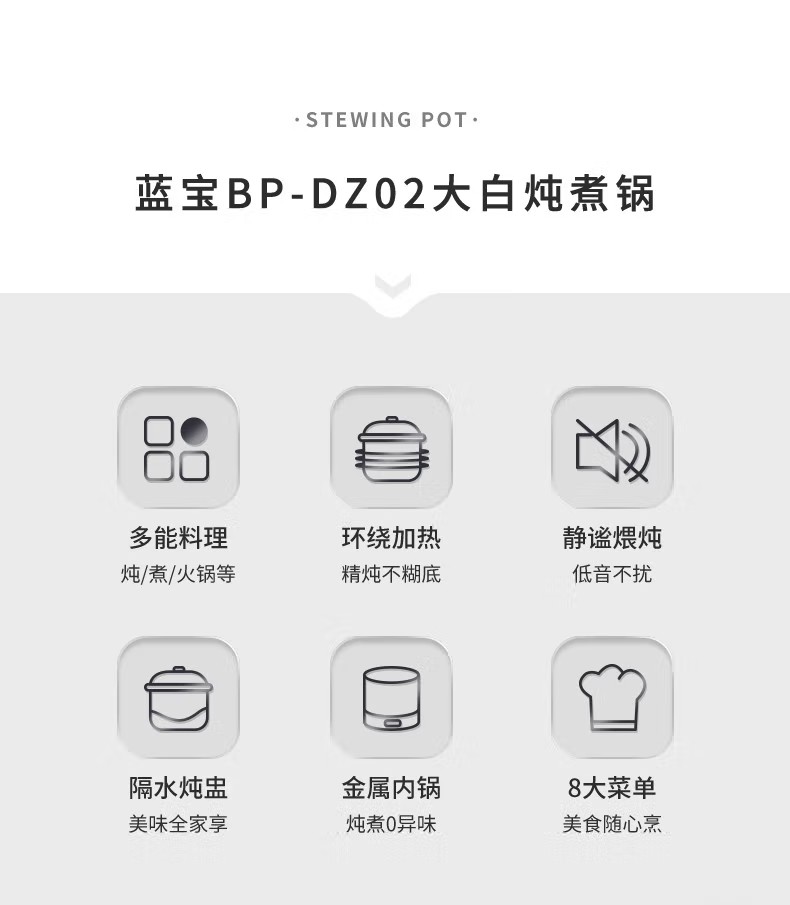 ·STEWING POT·

蓝宝BP-DZ02大白炖煮锅

多能料理
炖/煮/火锅等

环绕加热
精炖不糊底

静谧煨炖
低音不扰

隔水炖盅
美味全家享

金属内锅
炖煮0异味

8大菜单
美食随心烹