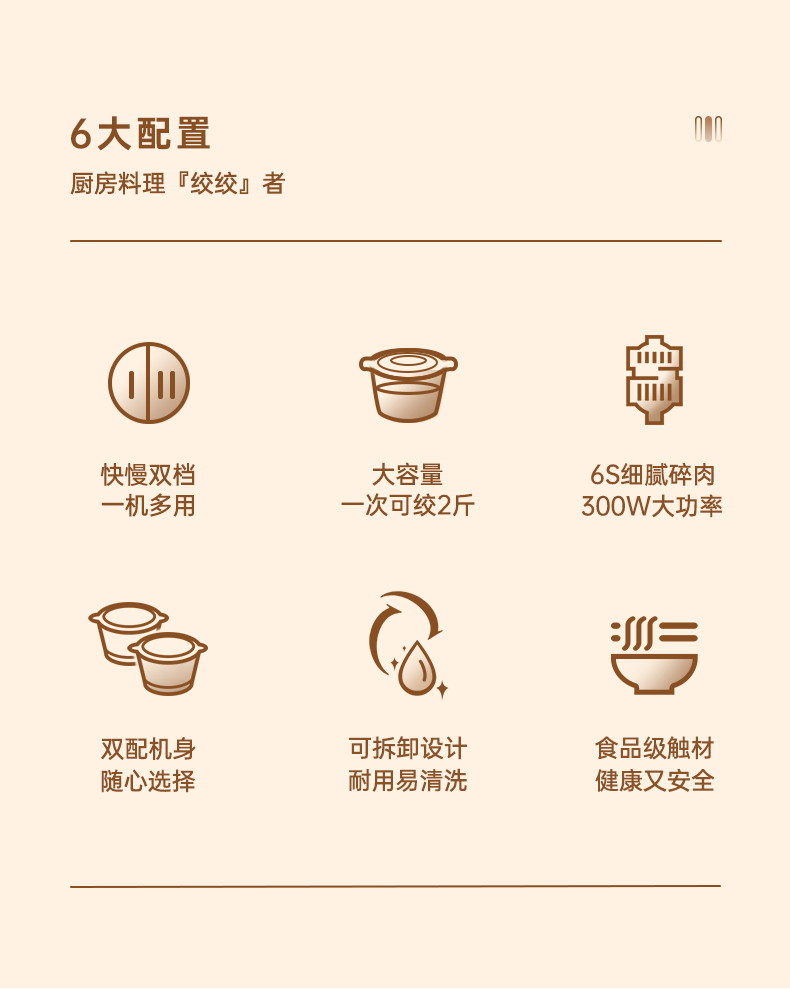 6大配置

厨房料理『绞绞』者

快慢双档
一机多用

大容量
一次可绞2斤

6S细腻碎肉
300W大功率

双配机身
随心选择

可拆卸设计
耐用易清洗

食品级触材
健康又安全