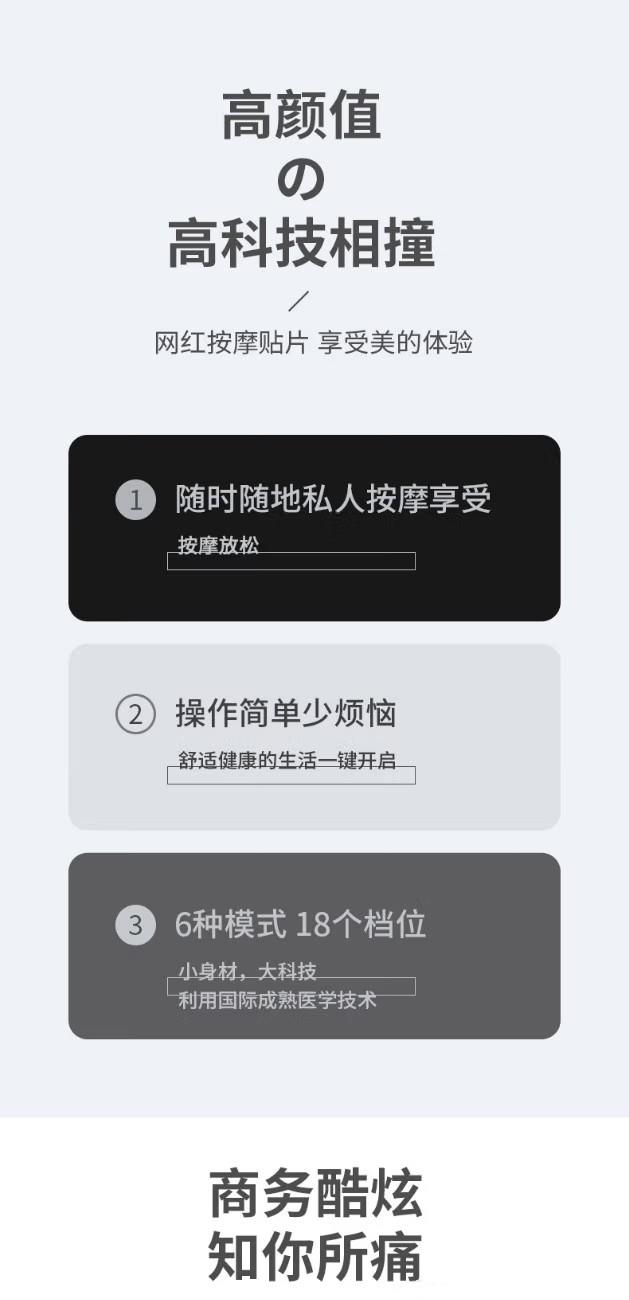 高颜值
の
高科技相撞

/
网红按摩贴片 享受美的体验

1 随时随地私人按摩享受
按摩放松

2 操作简单少烦恼
舒适健康的生活一键开启

3 6种模式 18个档位
小身材，大科技
利用国际成熟医学技术

商务酷炫
知你所痛