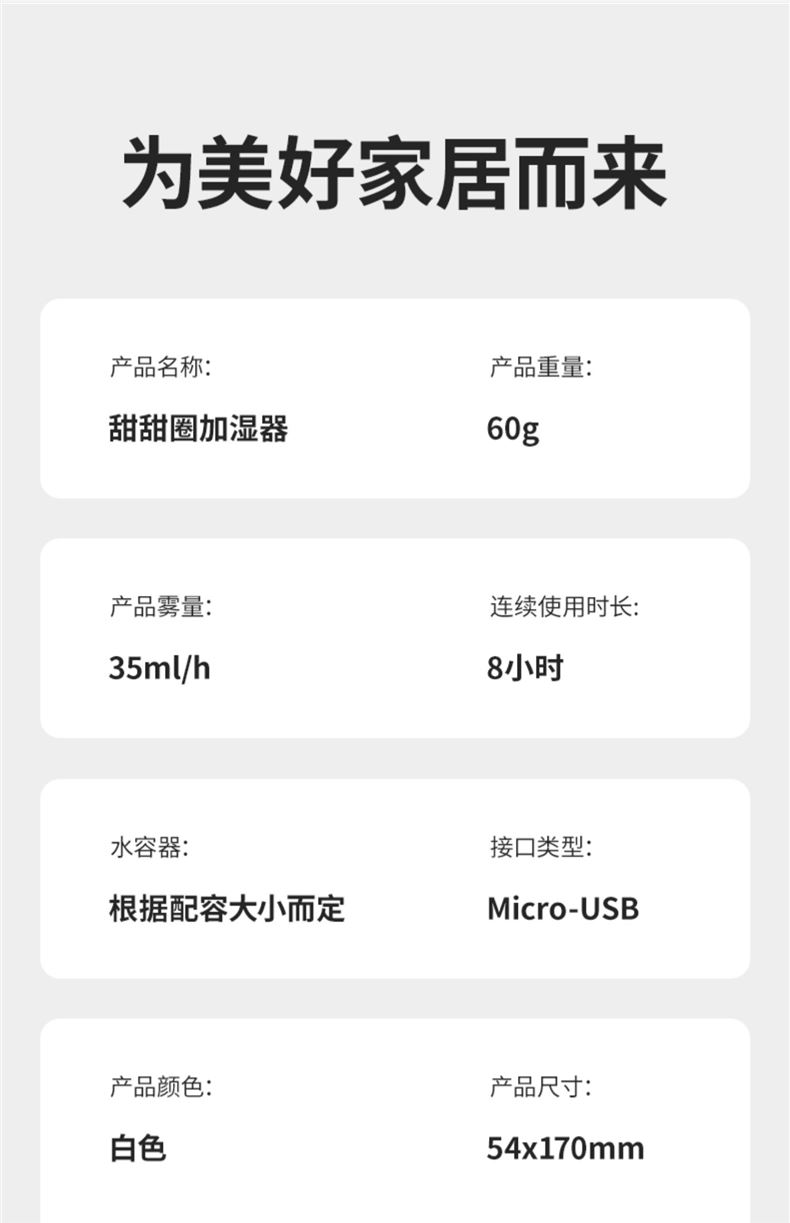 为美好家居而来

产品名称:
甜甜圈加湿器

产品重量:
60g

产品雾量:
35ml/h

连续使用时长:
8小时

水容器:
根据配容大小而定

接口类型:
Micro-USB

产品颜色:
白色

产品尺寸:
54x170mm