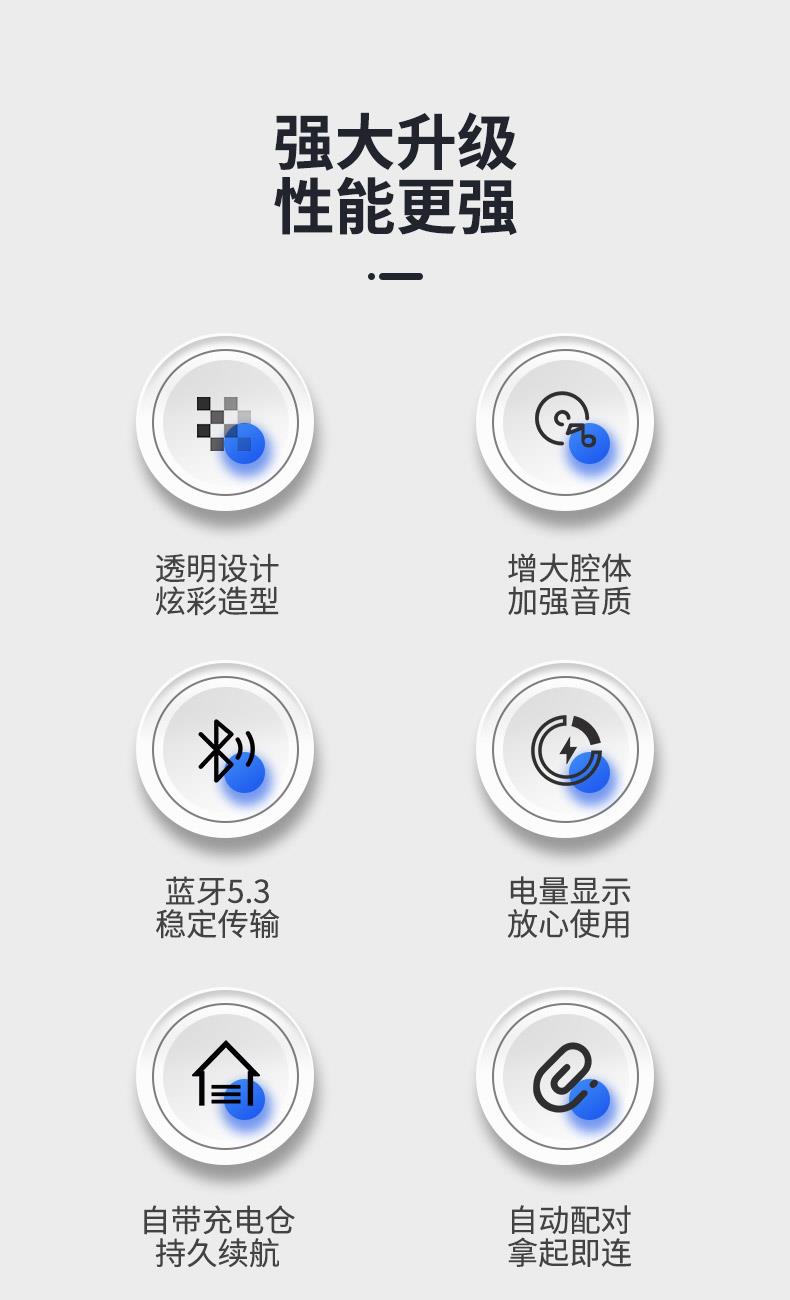 强大升级
性能更强

透明设计
炫彩造型

增大腔体
加强音质

蓝牙5.3
稳定传输

电量显示
放心使用

自带充电仓
持久续航

自动配对
拿起即连