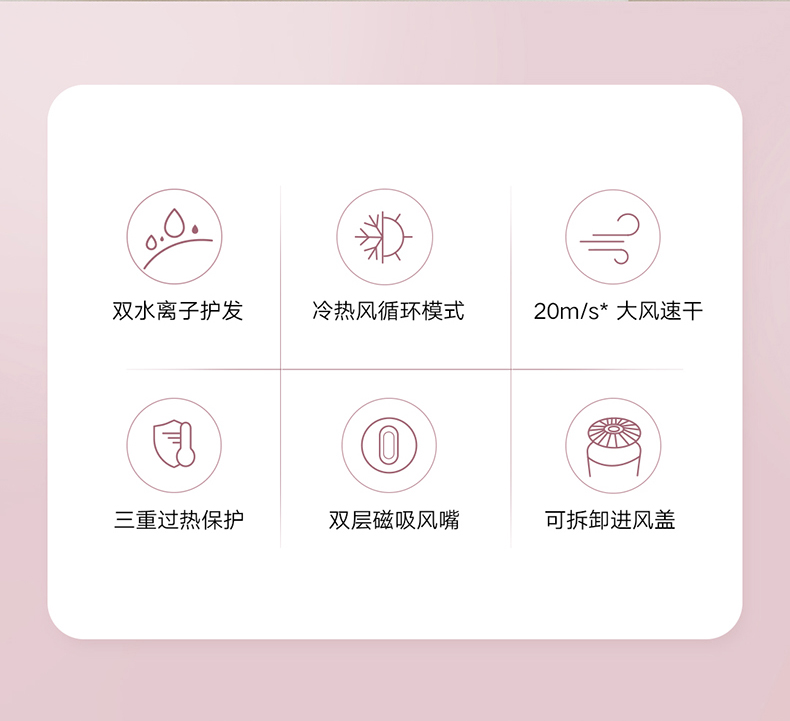 双水离子护发

冷热风循环模式

20m/s* 大风速干

三重过热保护

双层磁吸风嘴

可拆卸进风盖