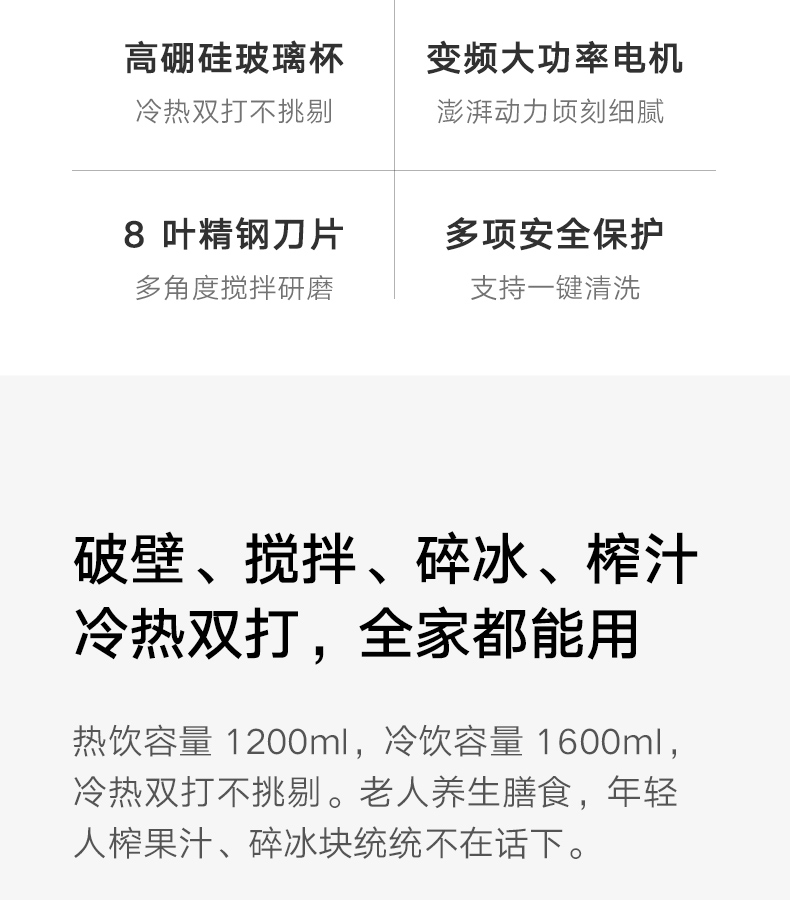 高硼硅玻璃杯
冷热双打不挑剔

变频大功率电机
澎湃动力顷刻细腻

8叶精钢刀片
多角度搅拌研磨

多项安全保护
支持一键清洗

破壁、搅拌、碎冰、榨汁
冷热双打，全家都能用

热饮容量1200ml，冷饮容量1600ml，冷热双打不挑剔。老人养生膳食，年轻人榨果汁、碎冰块统统不在话下。