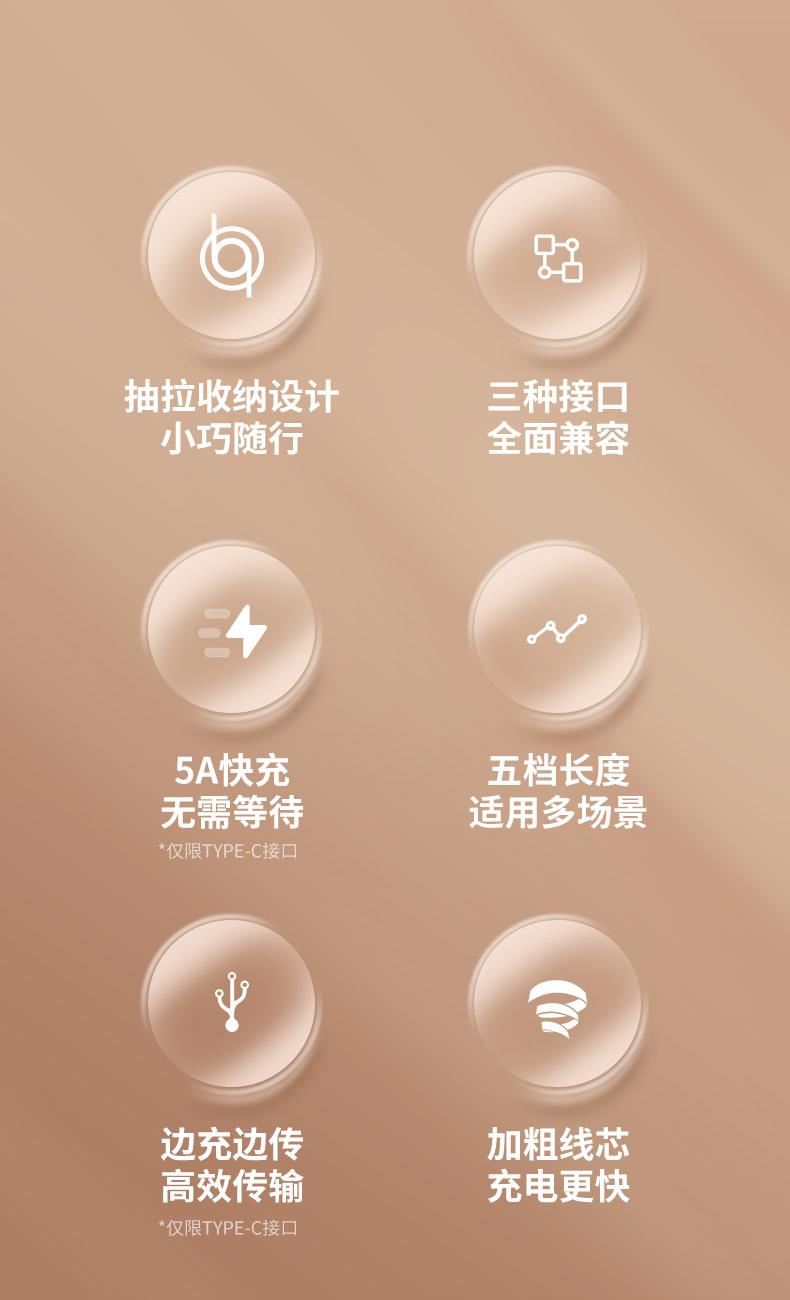 抽拉收纳设计
小巧随行

三种接口
全面兼容

5A快充
无需等待
*仅限TYPE-C接口

五档长度
适用多场景

边充边传
高效传输
*仅限TYPE-C接口

加粗线芯
充电更快