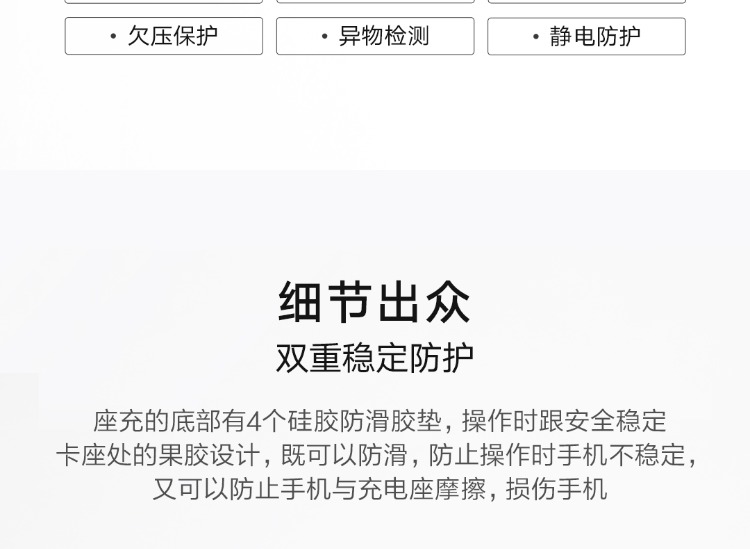 · 欠压保护

· 异物检测

· 静电防护

细节出众

双重稳定防护

座充的底部有4个硅胶防滑胶垫，操作时跟安全稳定
卡座处的果胶设计，既可以防滑，防止操作时手机不稳定，
又可以防止手机与充电座摩擦，损伤手机