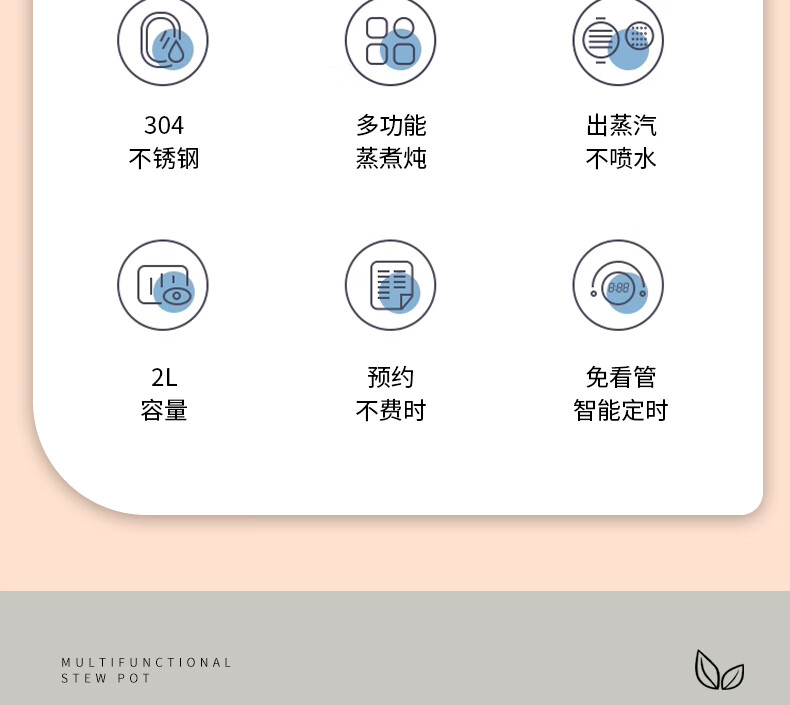 304
不锈钢

多功能
蒸煮炖

出蒸汽
不喷水

2L
容量

预约
不费时

免看管
智能定时

MULTIFUNCTIONAL
STEW POT