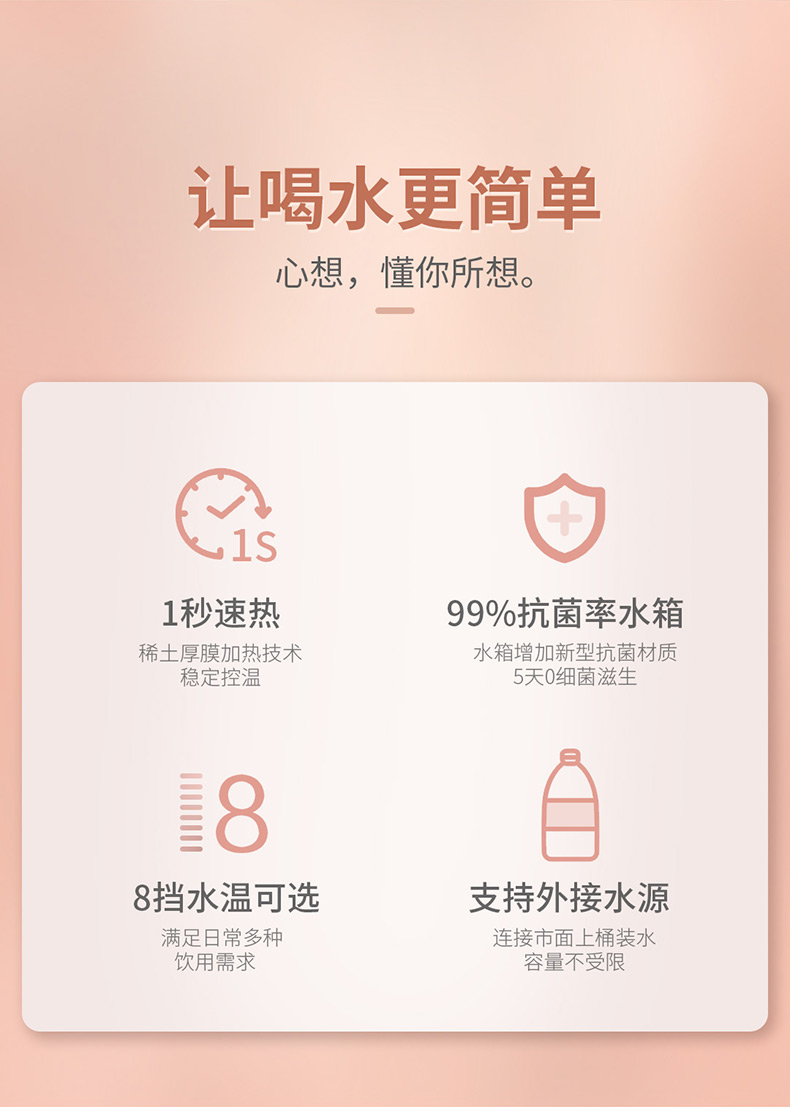 让喝水更简单

心想，懂你所想。

1S

1秒速热

稀土厚膜加热技术
稳定控温

99%抗菌率水箱

水箱增加新型抗菌材质
5天0细菌滋生

8

8挡水温可选

满足日常多种
饮用需求

支持外接水源

连接市面上桶装水
容量不受限