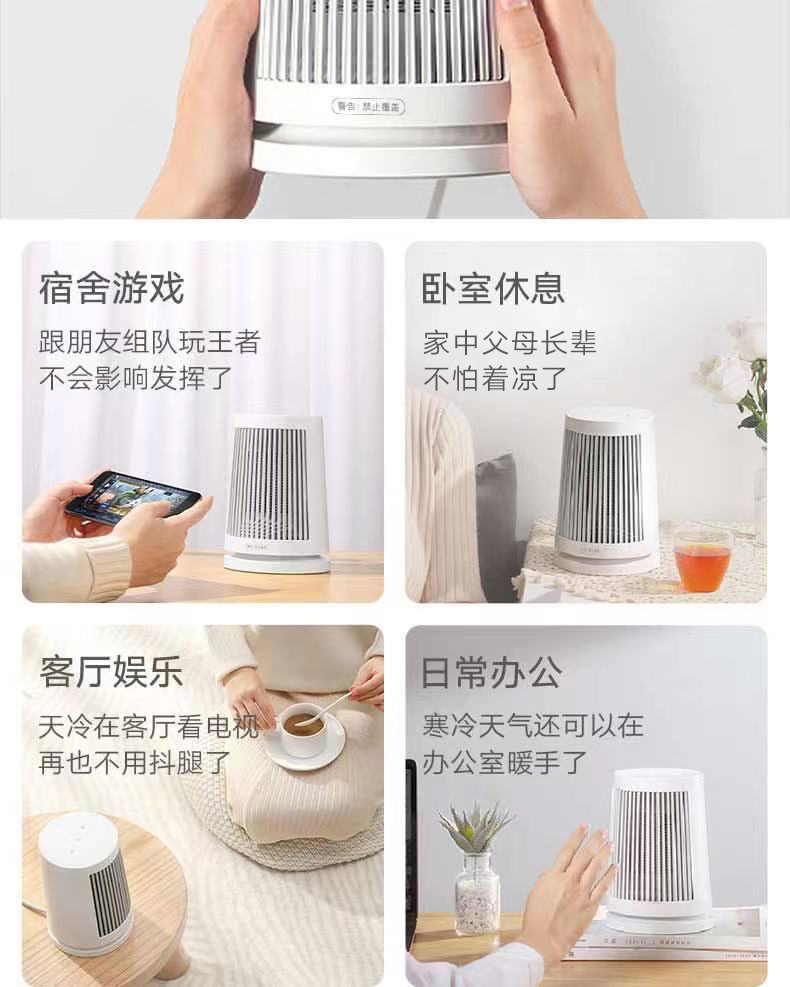 警告：禁止覆盖

宿舍游戏
跟朋友组队玩王者
不会影响发挥了

卧室休息
家中父母长辈
不怕着凉了

客厅娱乐
天冷在客厅看电视
再也不用抖腿了

日常办公
寒冷天气还可以在
办公室暖手了