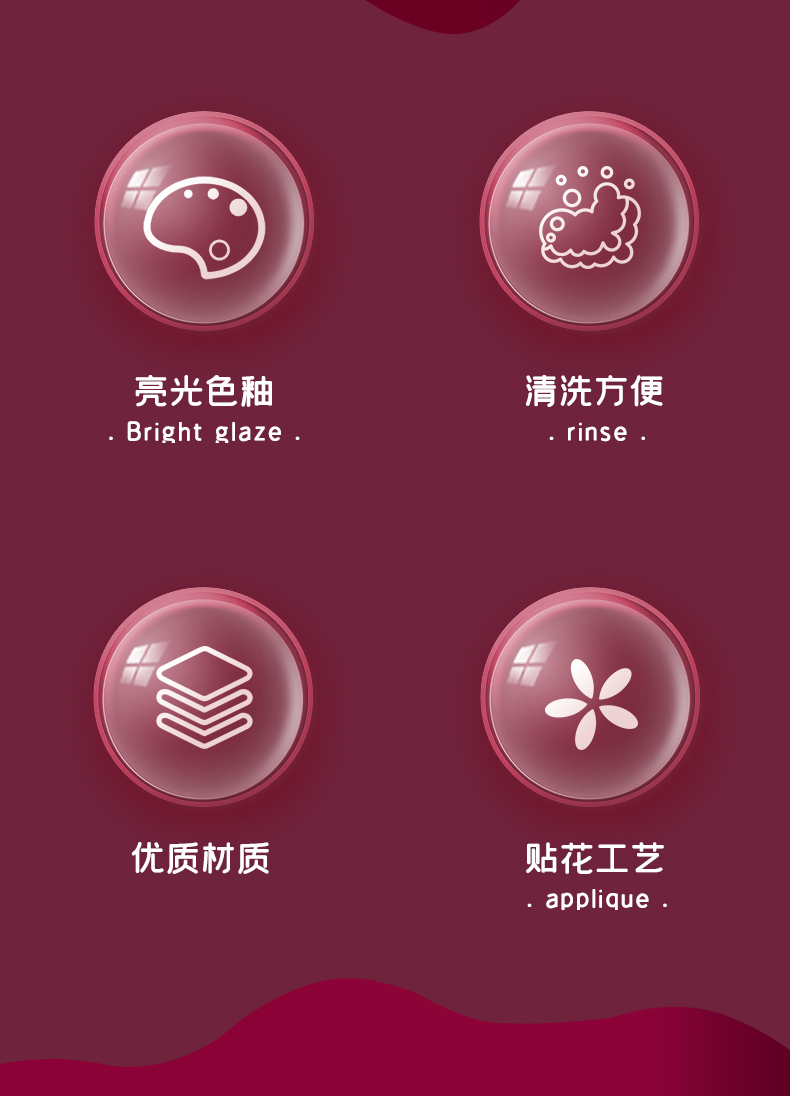 亮光色釉
. Bright glaze .

清洗方便
. rinse .

优质材质

贴花工艺
. applique .