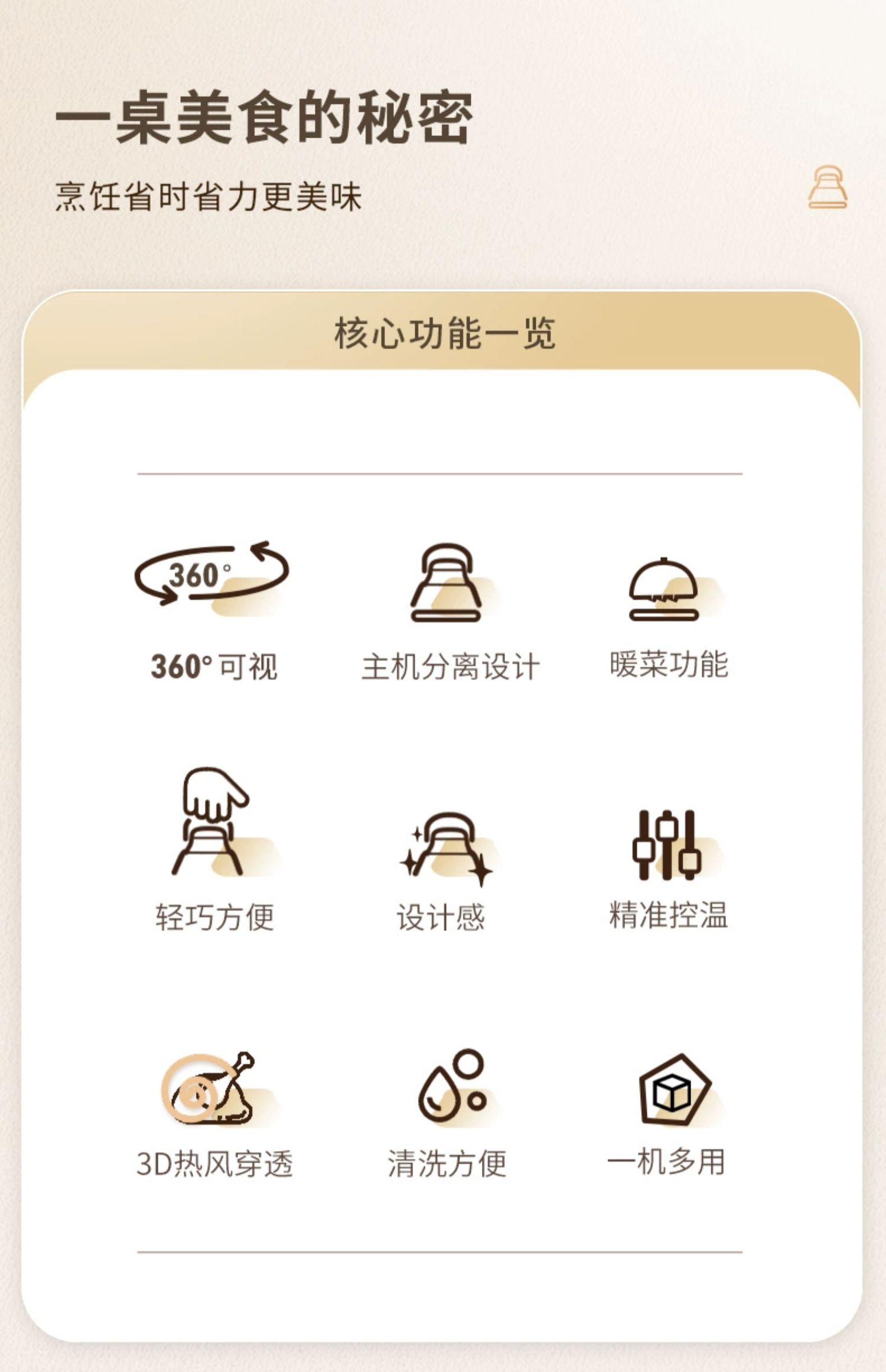 一桌美食的秘密

烹饪省时省力更美味

核心功能一览

360°

360°可视 主机分离设计 暖菜功能

轻巧方便 设计感 精准控温

3D热风穿透 清洗方便 一机多用