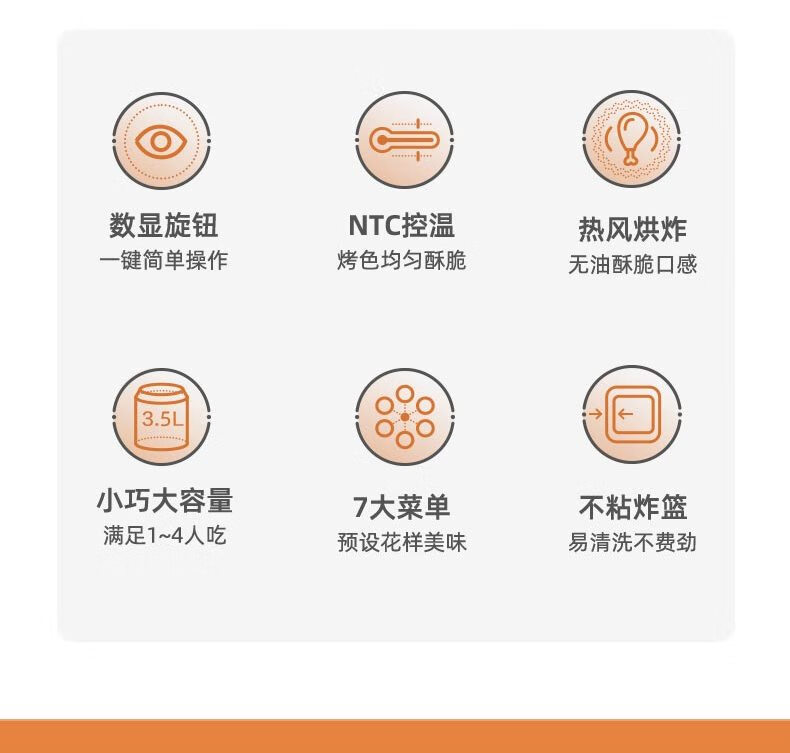 数显旋钮
一键简单操作

NTC控温
烤色均匀酥脆

热风烘炸
无油酥脆口感

3.5L

小巧大容量
满足1~4人吃

7大菜单
预设花样美味

不粘炸篮
易清洗不费劲