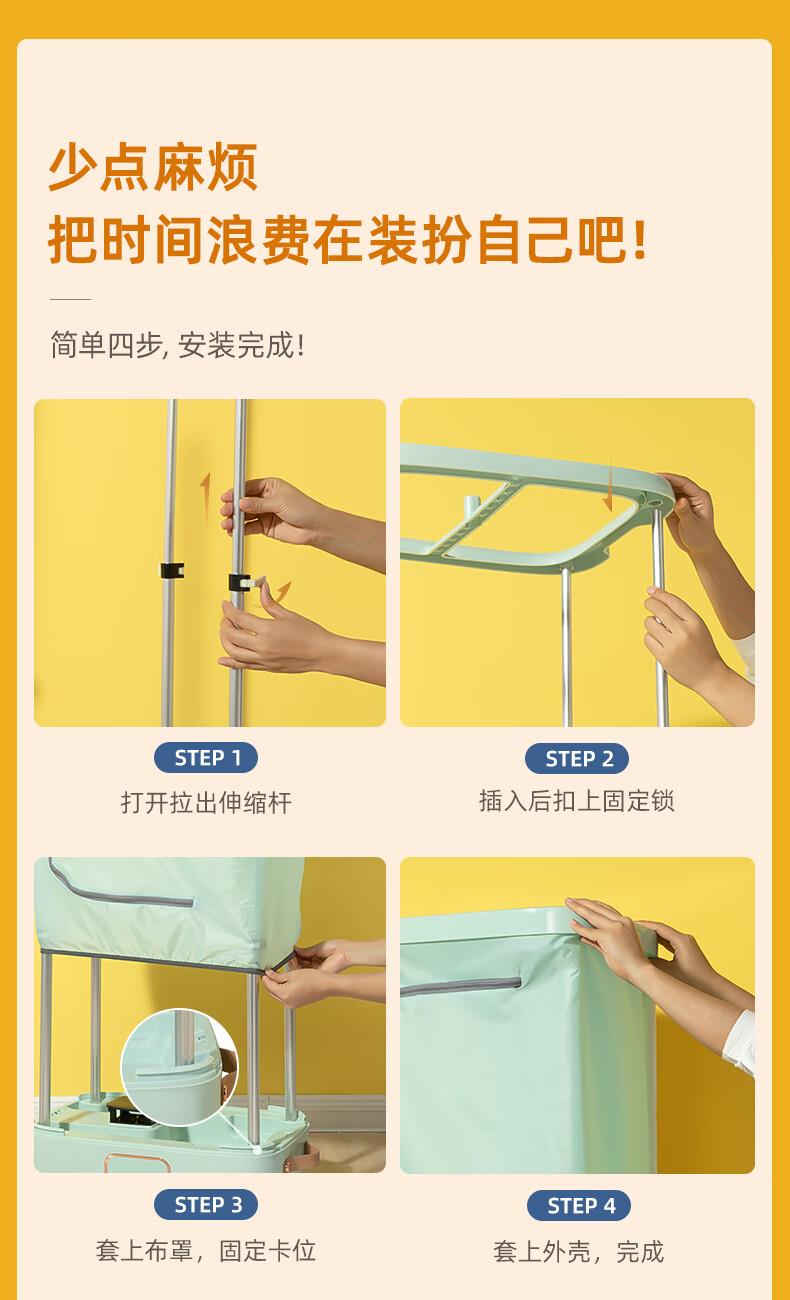 少点麻烦
把时间浪费在装扮自己吧!

简单四步, 安装完成!

STEP 1
打开拉出伸缩杆

STEP 2
插入后扣上固定锁

STEP 3
套上布罩，固定卡位

STEP 4
套上外壳，完成