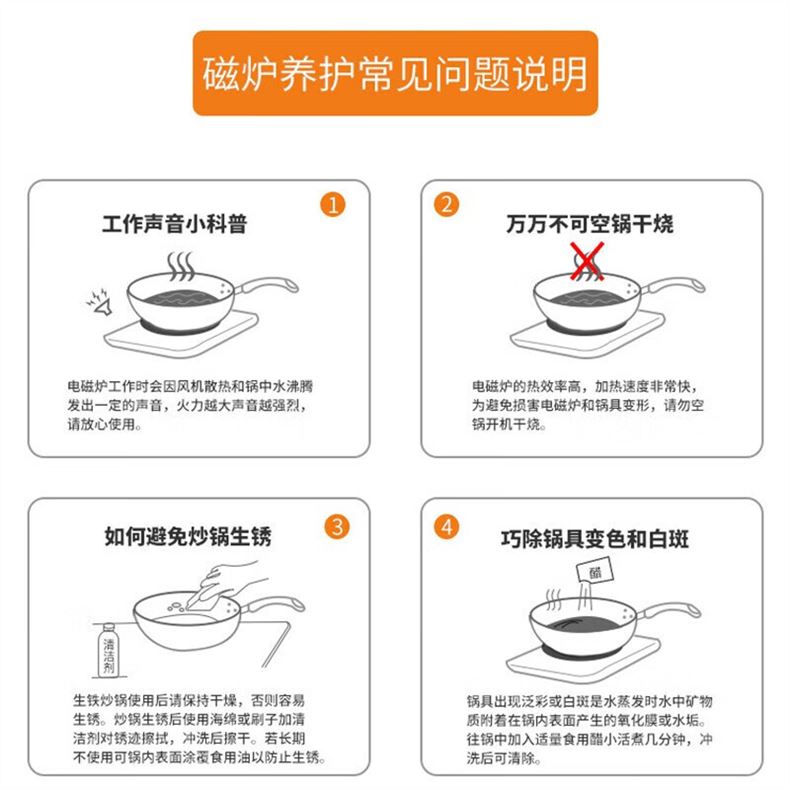 磁炉养护常见问题说明

1
工作声音小科普
电磁炉工作时会因风机散热和锅中水沸腾发出一定的声音，火力越大声音越强烈，请放心使用。

2
万万不可空锅干烧
电磁炉的热效率高，加热速度非常快，为避免损害电磁炉和锅具变形，请勿空锅开机干烧。

3
如何避免炒锅生锈
清洁剂
生铁炒锅使用后请保持干燥，否则容易生锈。炒锅生锈后使用海绵或刷子加清洁剂对锈迹擦拭，冲洗后擦干。若长期不使用可锅内表面涂覆食用油以防止生锈。

4
巧除锅具变色和白斑
醋
锅具出现泛彩或白斑是水蒸发时水中矿物质附着在锅内表面产生的氧化膜或水垢。往锅中加入适量食用醋小活煮几分钟，冲洗后可清除。