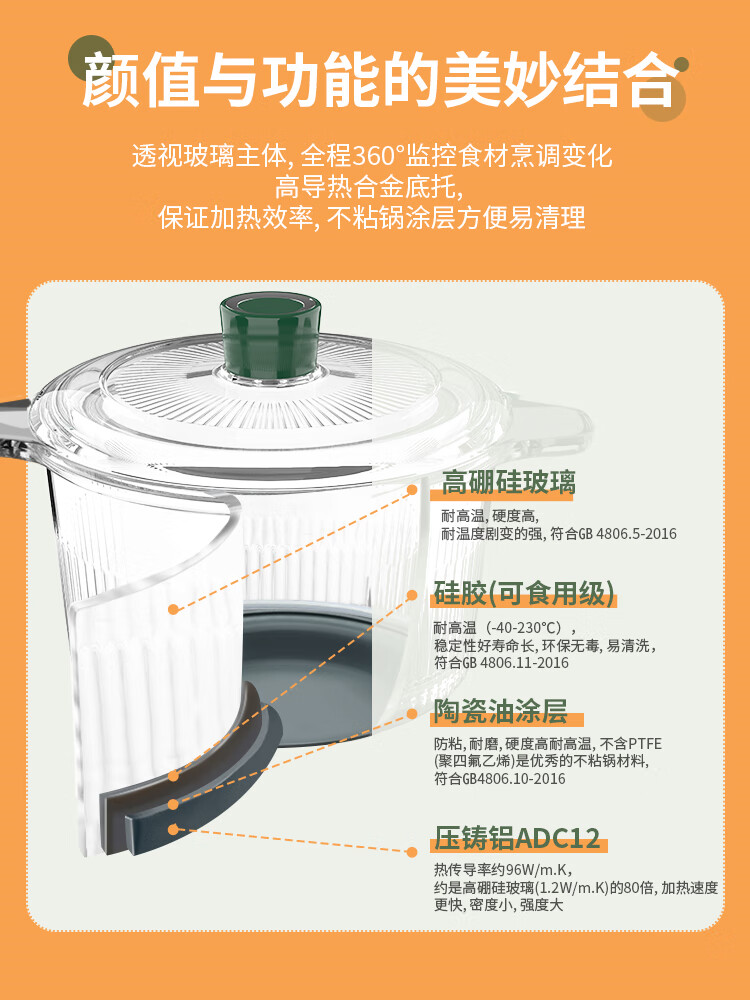 颜值与功能的美妙结合

透视玻璃主体, 全程360°监控食材烹调变化
高导热合金底托,
保证加热效率, 不粘锅涂层方便易清理

高硼硅玻璃
耐高温, 硬度高,
耐温度剧变的强, 符合GB 4806.5-2016

硅胶(可食用级)
耐高温（-40-230°C）,
稳定性好寿命长, 环保无毒, 易清洗,
符合GB 4806.11-2016

陶瓷油涂层
防粘, 耐磨, 硬度高耐高温, 不含PTFE
(聚四氟乙烯)是优秀的不粘锅材料,
符合GB4806.10-2016

压铸铝ADC12
热传导率约96W/m.K,
约是高硼硅玻璃(1.2W/m.K)的80倍, 加热速度更快, 密度小, 强度大