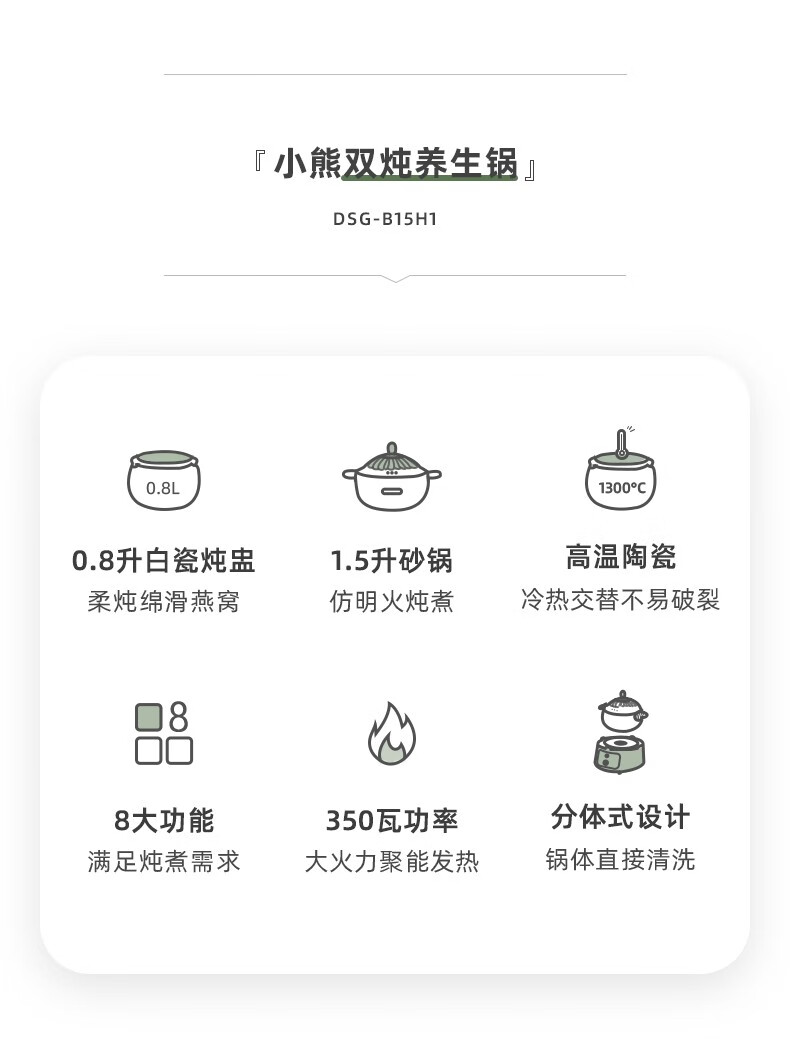 『小熊双炖养生锅』

DSG-B15H1

0.8L

0.8升白瓷炖盅

柔炖绵滑燕窝

1.5升砂锅

仿明火炖煮

1300°C

高温陶瓷

冷热交替不易破裂

8

8大功能

满足炖煮需求

350瓦功率

大火力聚能发热

分体式设计

锅体直接清洗