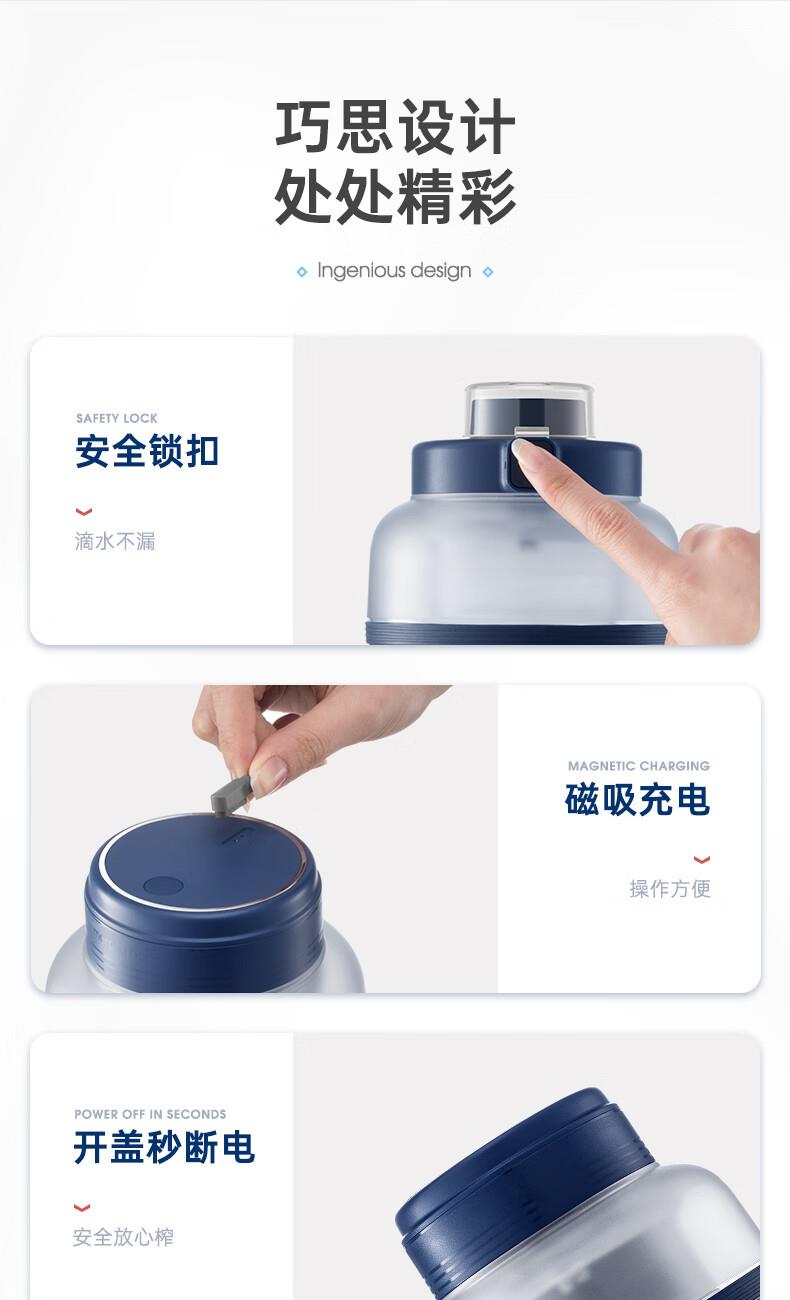 巧思设计
处处精彩

Ingenious design

SAFETY LOCK
安全锁扣

滴水不漏

MAGNETIC CHARGING
磁吸充电

操作方便

POWER OFF IN SECONDS
开盖秒断电

安全放心榨