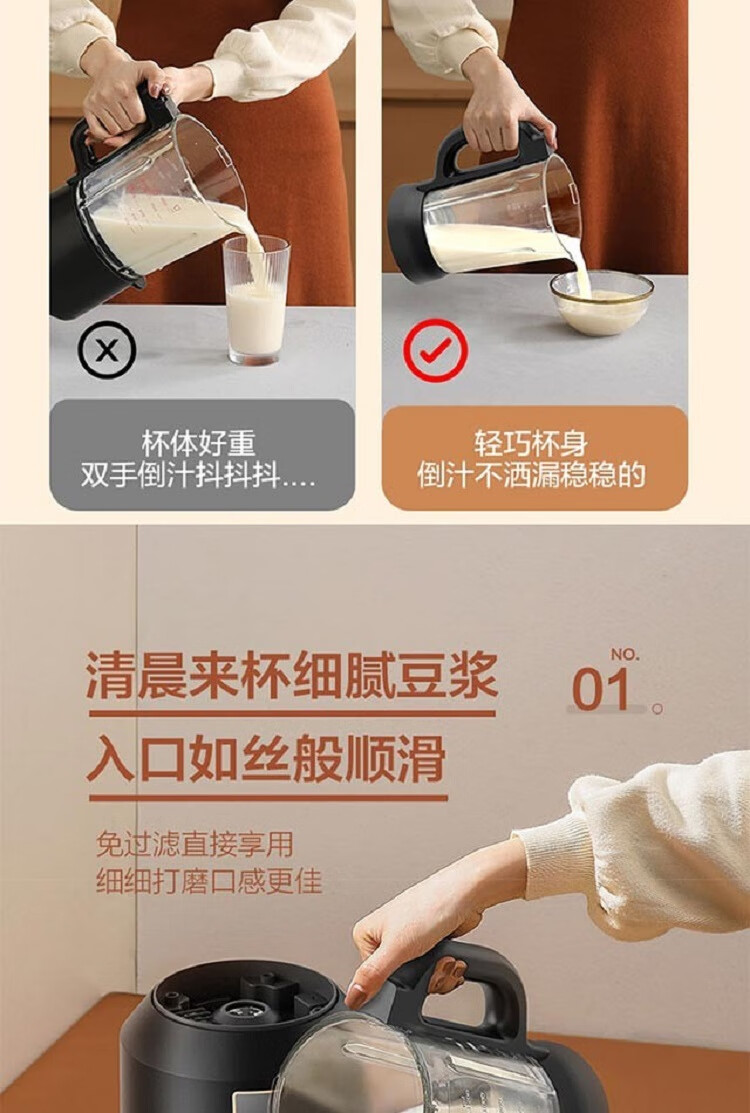 杯体好重
双手倒汁抖抖抖....

轻巧杯身
倒汁不洒漏稳稳的

清晨来杯细腻豆浆

入口如丝般顺滑

NO.
01

免过滤直接享用
细细打磨口感更佳