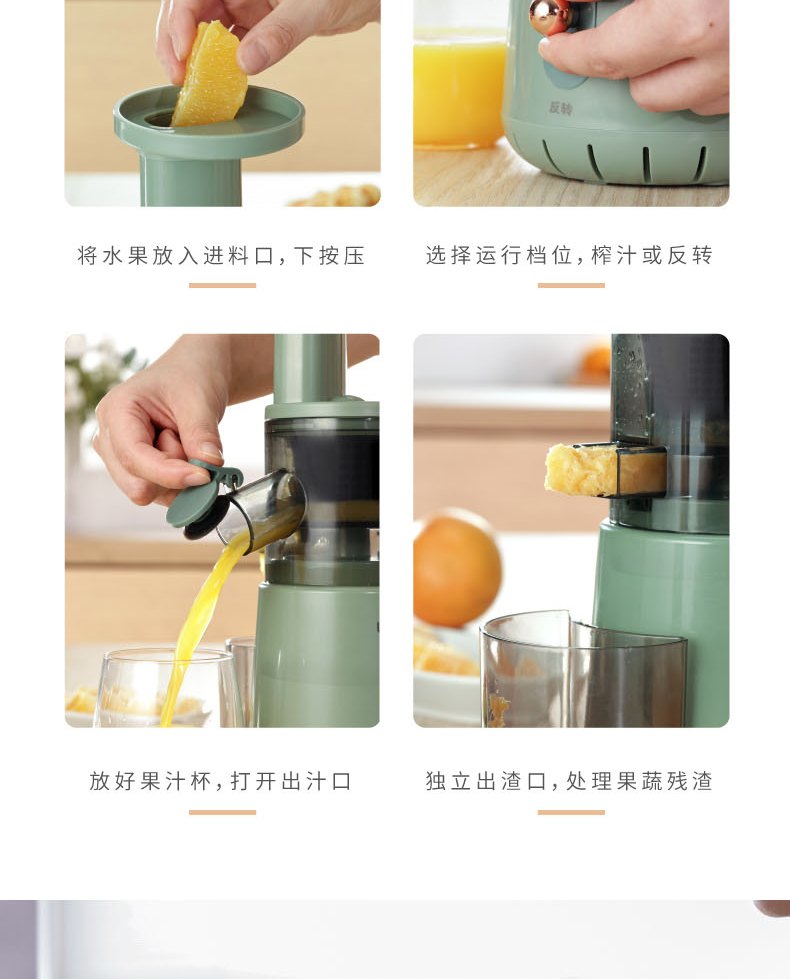 反转

将水果放入进料口，下按压

选择运行档位，榨汁或反转

放好果汁杯，打开出汁口

独立出渣口，处理果蔬残渣