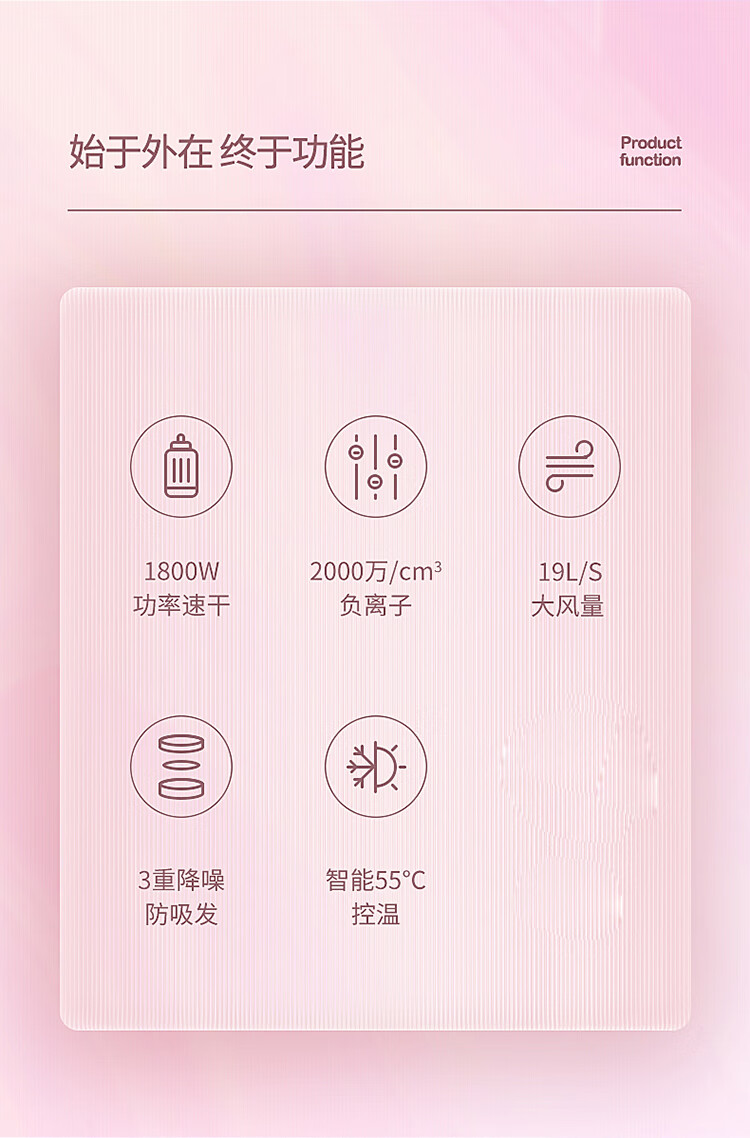 始于外在 终于功能

Product
function

1800W
功率速干

2000万/$cm^3$
负离子

19L/S
大风量

3重降噪
防吸发

智能55°C
控温