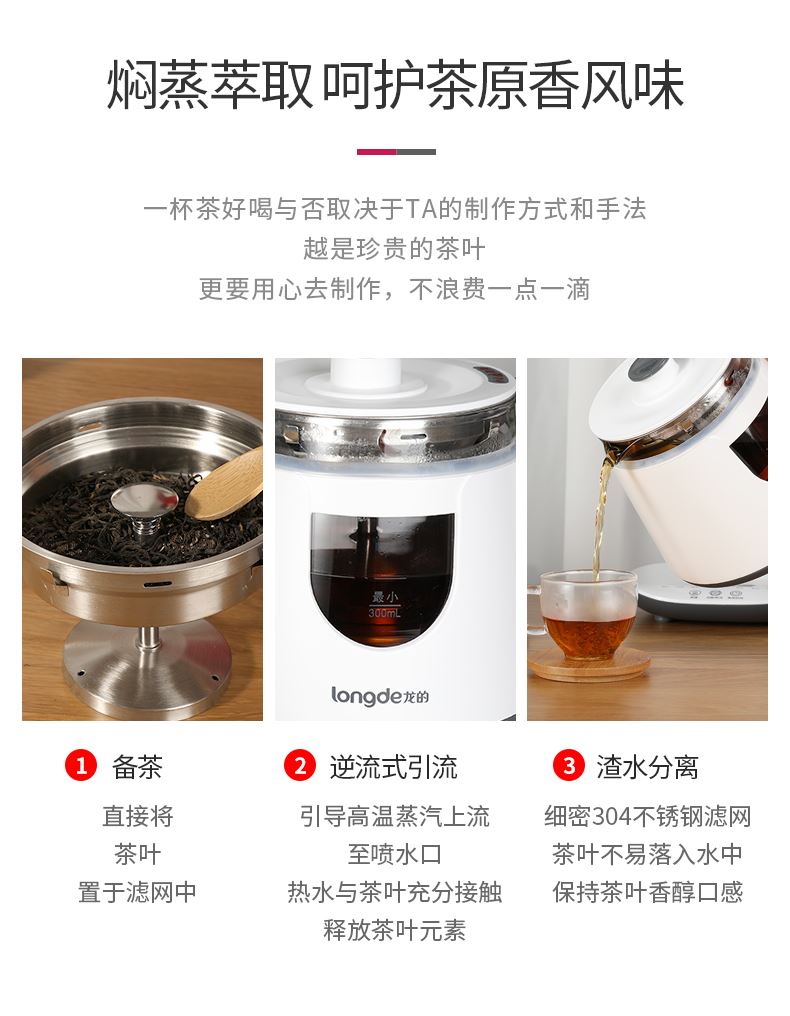 焖蒸萃取 呵护茶原香风味

一杯茶好喝与否取决于TA的制作方式和手法
越是珍贵的茶叶
更要用心去制作，不浪费一点一滴

最小
300mL

longde龙的

1 备茶
直接将
茶叶
置于滤网中

2 逆流式引流
引导高温蒸汽上流
至喷水口
热水与茶叶充分接触
释放茶叶元素

3 渣水分离
细密304不锈钢滤网
茶叶不易落入水中
保持茶叶香醇口感