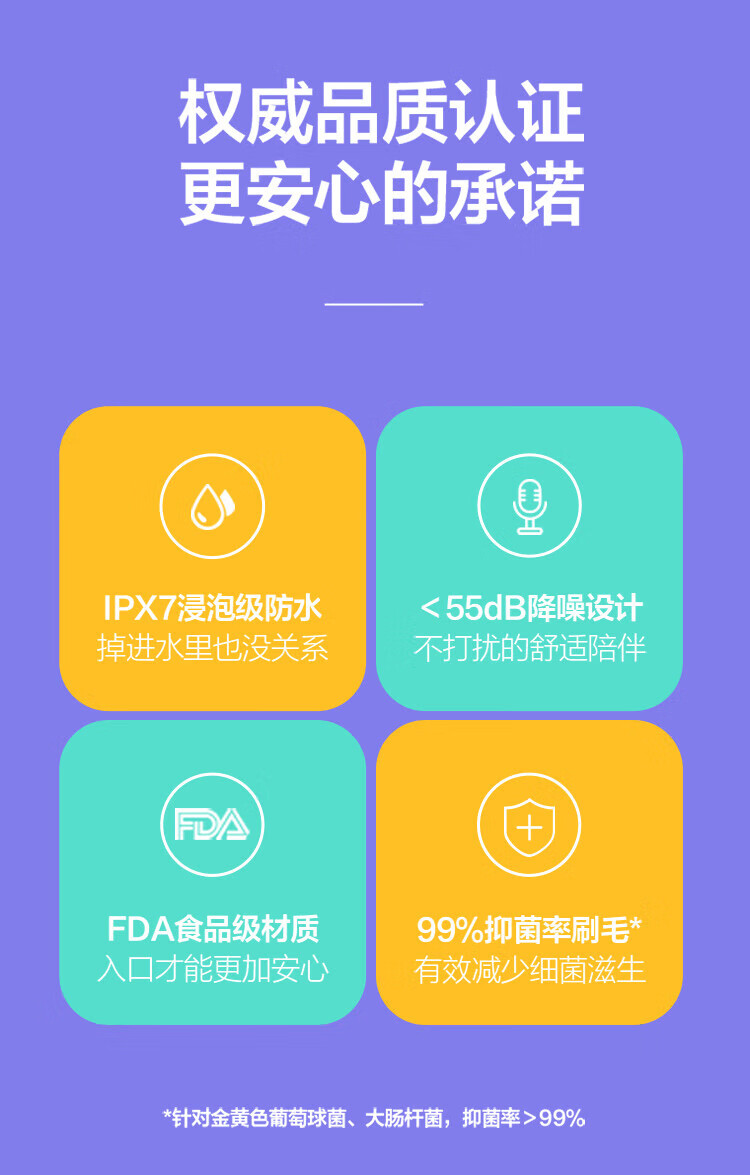 权威品质认证
更安心的承诺

IPX7浸泡级防水
掉进水里也没关系

<55dB降噪设计
不打扰的舒适陪伴

FDA

FDA食品级材质
入口才能更加安心

99%抑菌率刷毛*
有效减少细菌滋生

*针对金黄色葡萄球菌、大肠杆菌，抑菌率>99%