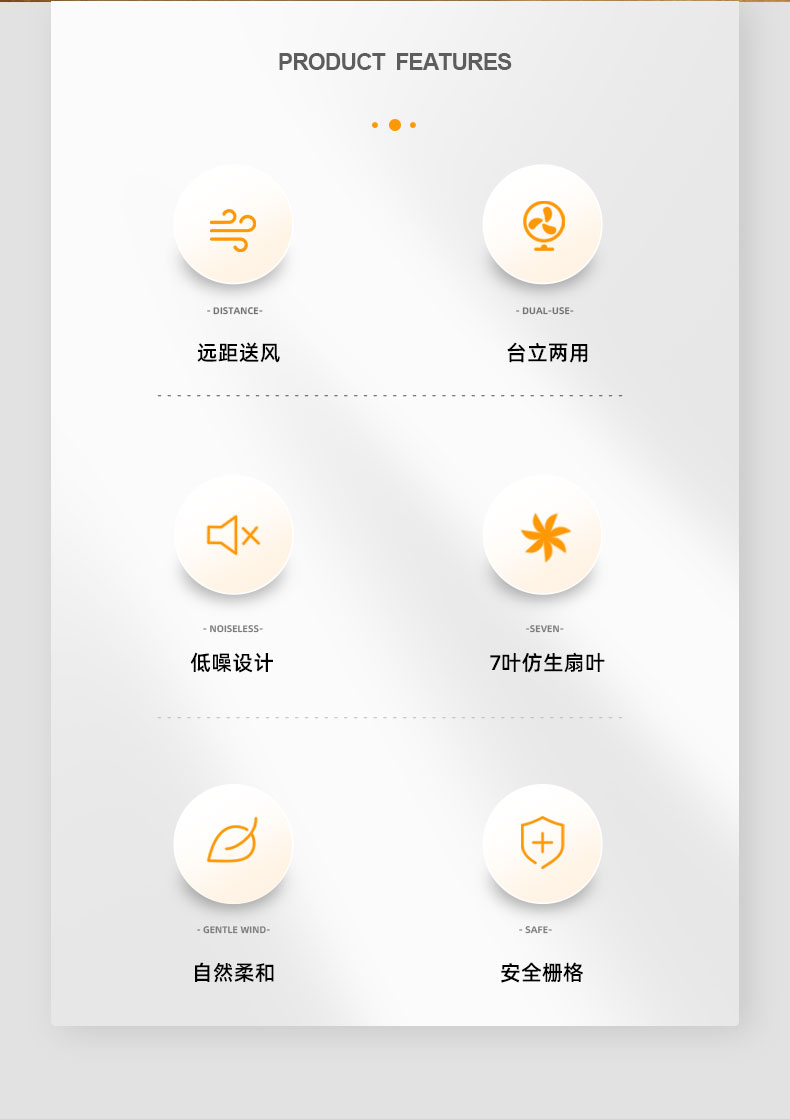 PRODUCT FEATURES

- DISTANCE-

远距送风

- DUAL-USE-

台立两用

- NOISELESS-

低噪设计

-SEVEN-

7叶仿生扇叶

- GENTLE WIND-

自然柔和

- SAFE-

安全栅格