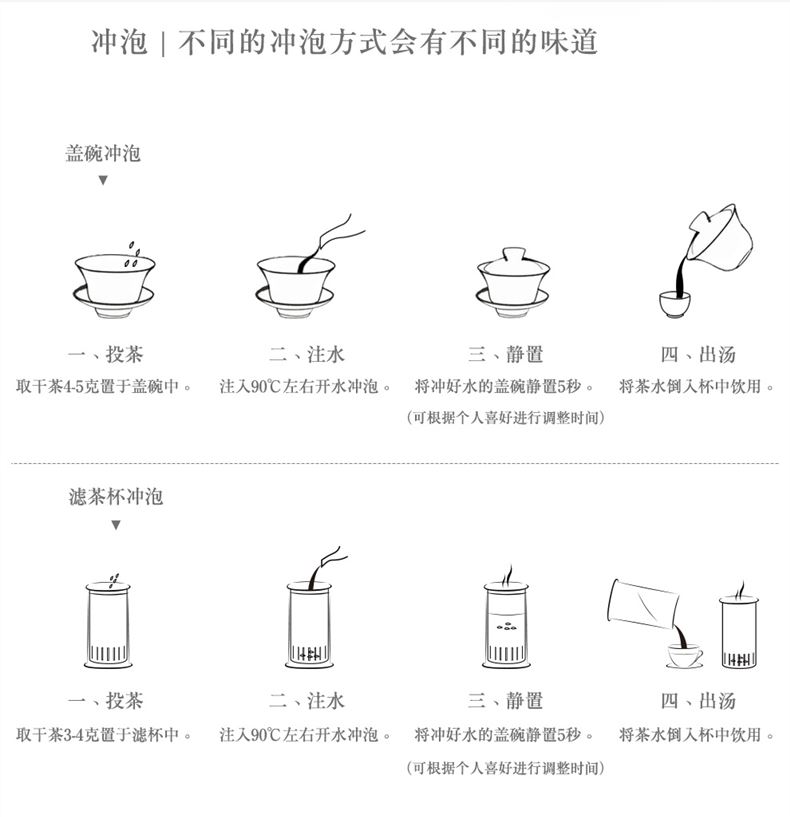 冲泡 | 不同的冲泡方式会有不同的味道

盖碗冲泡
▼

一、投茶
取干茶4-5克置于盖碗中。

二、注水
注入90℃左右开水冲泡。

三、静置
将冲好水的盖碗静置5秒。
(可根据个人喜好进行调整时间)

四、出汤
将茶水倒入杯中饮用。

滤茶杯冲泡
▼

一、投茶
取干茶3-4克置于滤杯中。

二、注水
注入90℃左右开水冲泡。

三、静置
将冲好水的盖碗静置5秒。
(可根据个人喜好进行调整时间)

四、出汤
将茶水倒入杯中饮用。