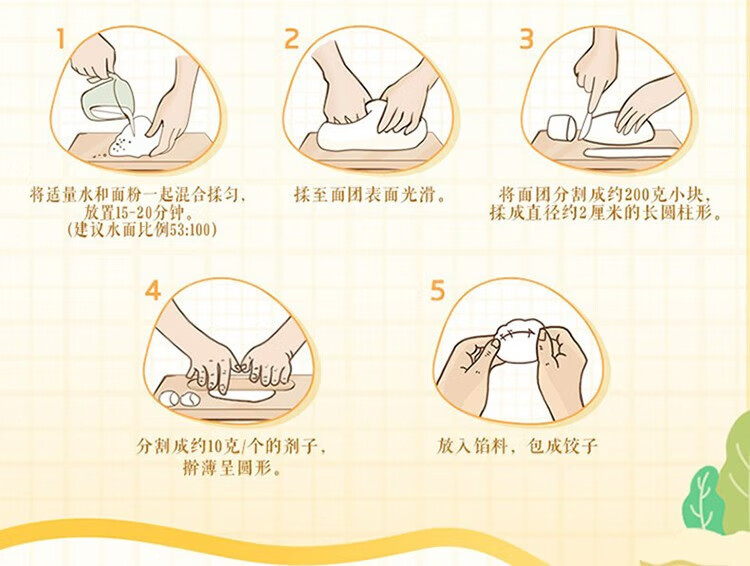 1

将适量水和面粉一起混合揉匀，放置15-20分钟。
(建议水面比例53:100)

2

揉至面团表面光滑。

3

将面团分割成约200克小块，揉成直径约2厘米的长圆柱形。

4

分割成约10克/个的剂子，擀薄呈圆形。

5

放入馅料，包成饺子