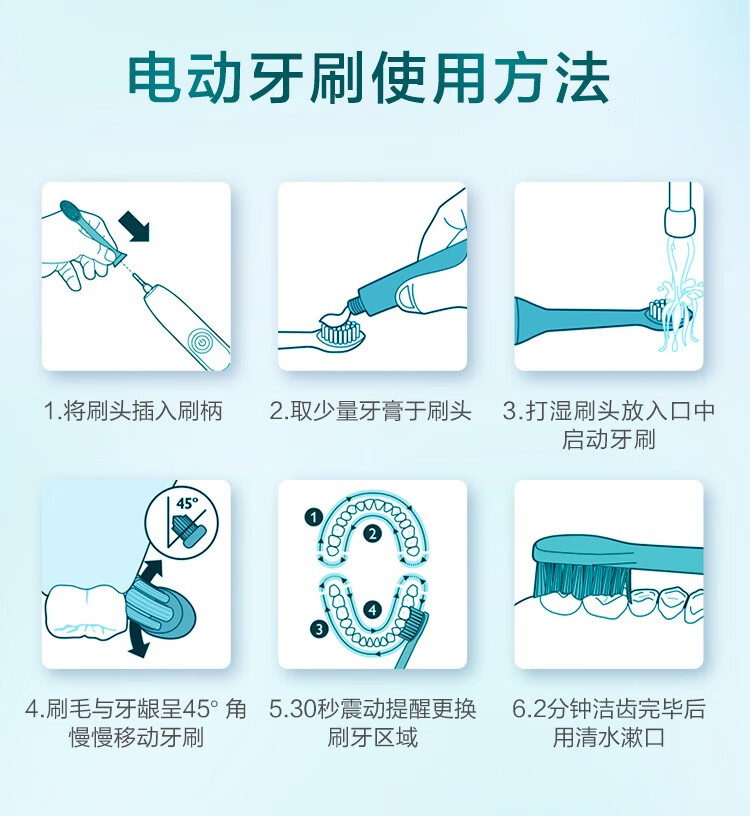 电动牙刷使用方法

1.将刷头插入刷柄

2.取少量牙膏于刷头

3.打湿刷头放入口中启动牙刷

45°

4.刷毛与牙龈呈45° 角慢慢移动牙刷

1 2 3 4

5.30秒震动提醒更换刷牙区域

6.2分钟洁齿完毕后用清水漱口