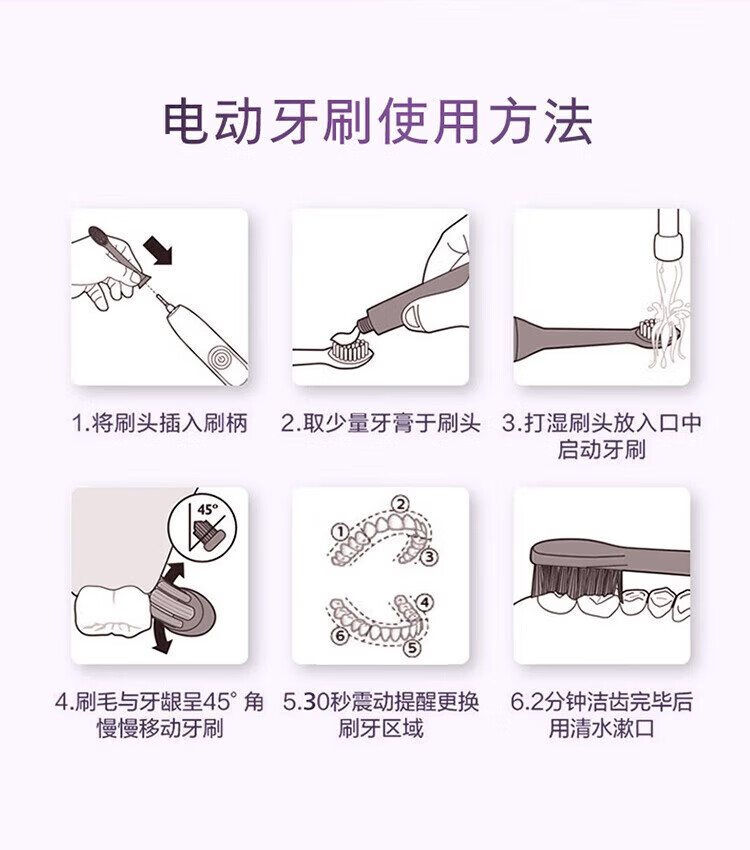 电动牙刷使用方法

1.将刷头插入刷柄

2.取少量牙膏于刷头

3.打湿刷头放入口中启动牙刷

45°

4.刷毛与牙龈呈45°角慢慢移动牙刷

① ② ③ ④ ⑤ ⑥

5.30秒震动提醒更换刷牙区域

6.2分钟洁齿完毕后用清水漱口