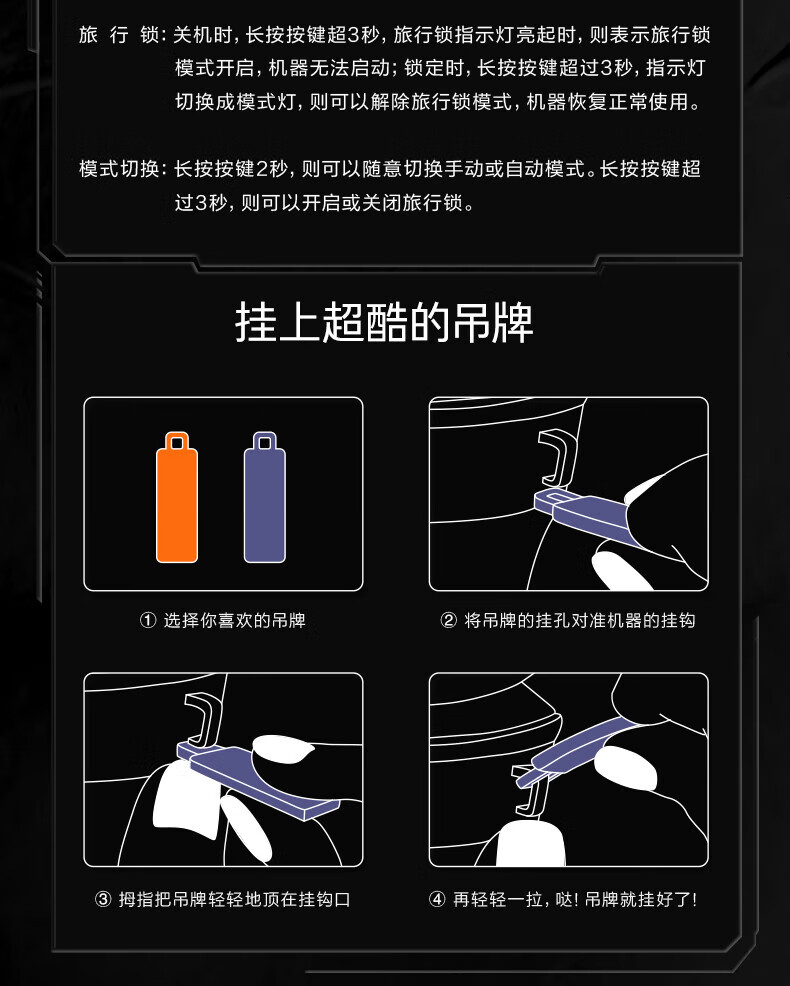 旅 行 锁：关机时，长按按键超3秒，旅行锁指示灯亮起时，则表示旅行锁模式开启，机器无法启动；锁定时，长按按键超过3秒，指示灯切换成模式灯，则可以解除旅行锁模式，机器恢复正常使用。

模式切换：长按按键2秒，则可以随意切换手动或自动模式。长按按键超过3秒，则可以开启或关闭旅行锁。

挂上超酷的吊牌

① 选择你喜欢的吊牌

② 将吊牌的挂孔对准机器的挂钩

③ 拇指把吊牌轻轻地顶在挂钩口

④ 再轻轻一拉，哒！吊牌就挂好了！