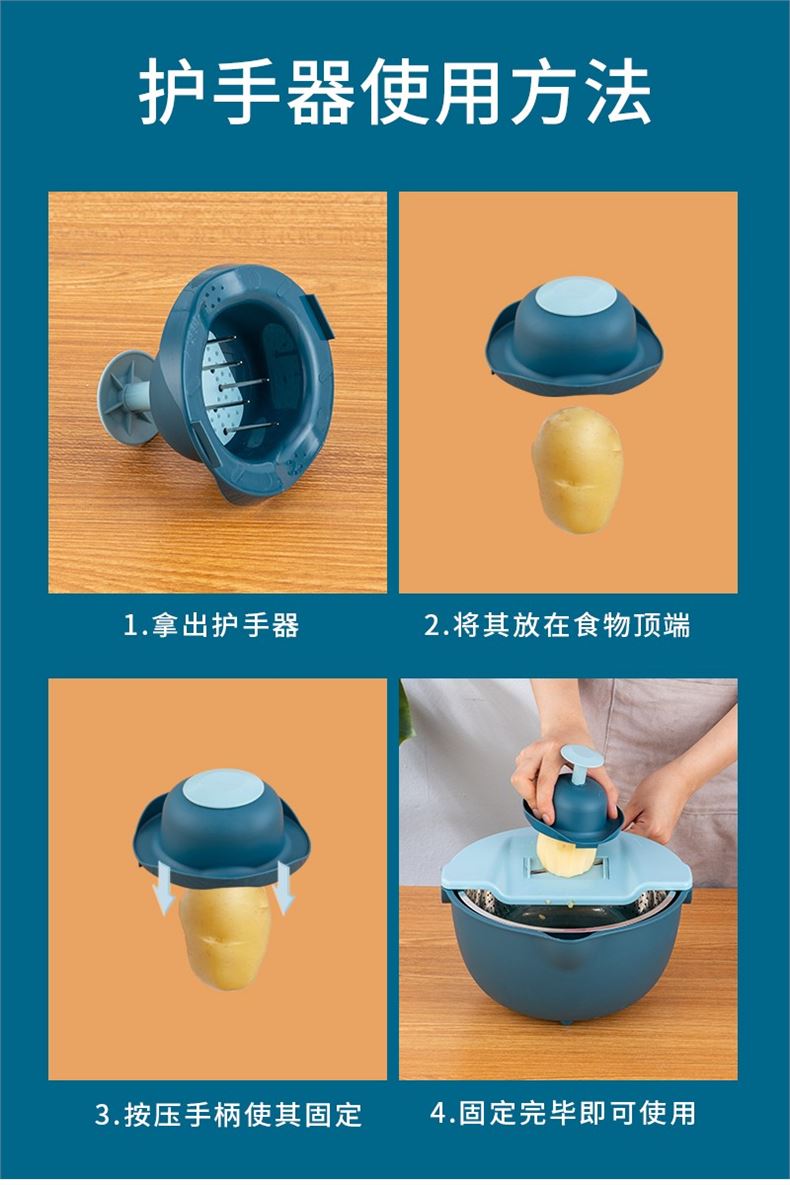 护手器使用方法

1.拿出护手器

2.将其放在食物顶端

3.按压手柄使其固定

4.固定完毕即可使用