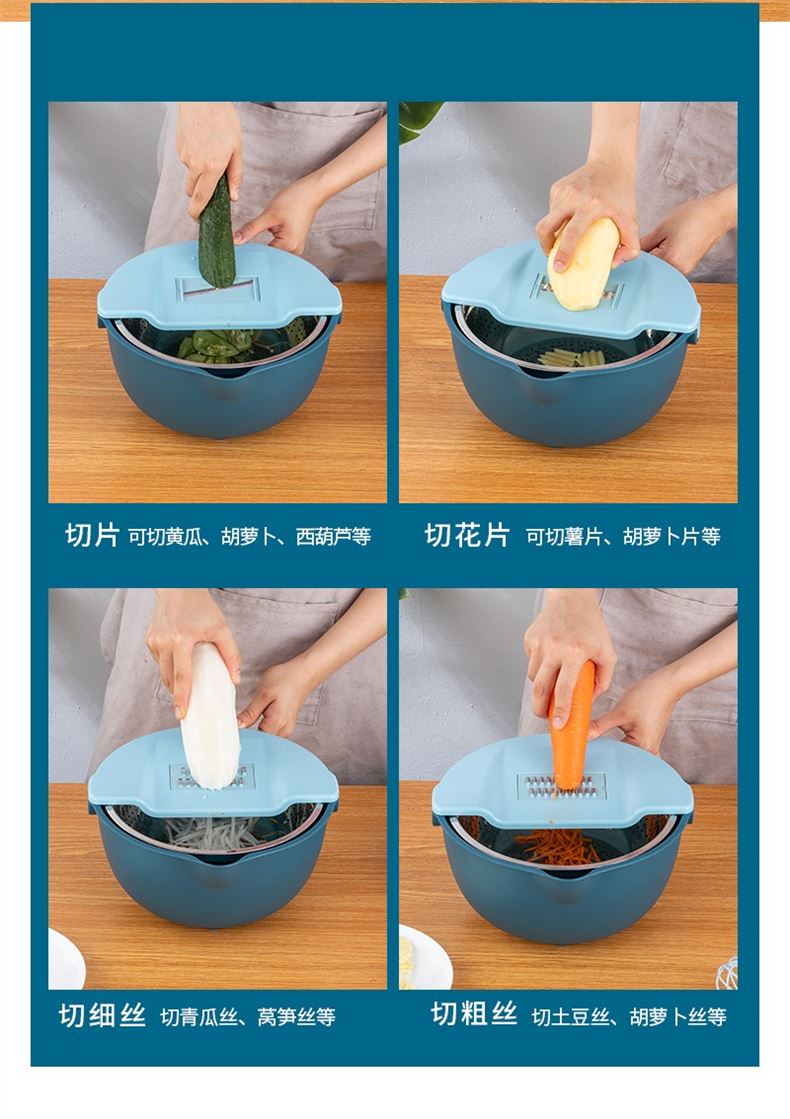 切片 可切黄瓜、胡萝卜、西葫芦等

切花片 可切薯片、胡萝卜片等

切细丝 切青瓜丝、莴笋丝等

切粗丝 切土豆丝、胡萝卜丝等